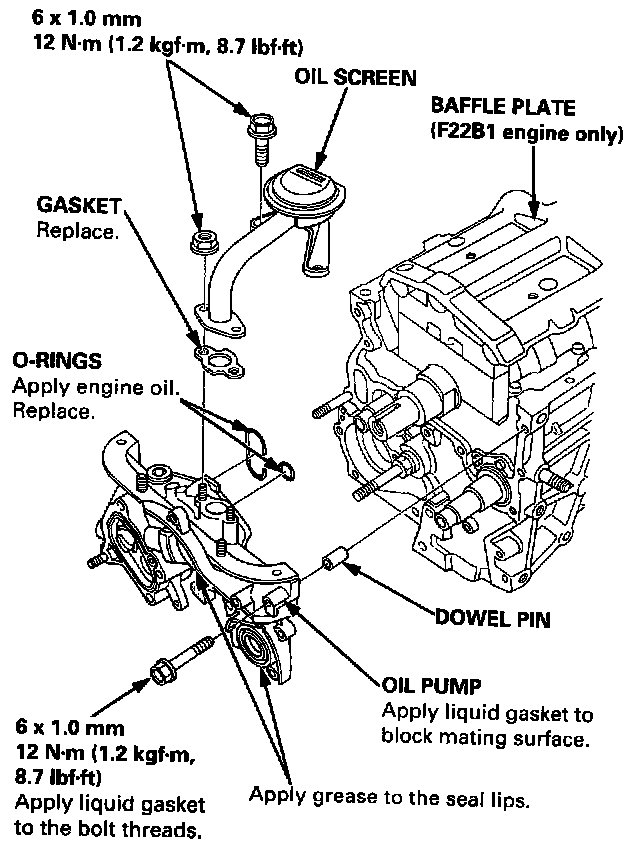 6 x 1.0 mm
12 N·m (1.2 kgf·m, 8.7 lbf·ft)

OIL SCREEN

BAFFLE PLATE
(F22B1 engine only)

GASKET
Replace.

O-RINGS
Apply engine oil.
Replace.

DOWEL PIN

OIL PUMP
Apply liquid gasket to block mating surface.

6 x 1.0 mm
12 N·m (1.2 kgf·m, 8.7 lbf·ft)
Apply liquid gasket to the bolt threads.

Apply grease to the seal lips.