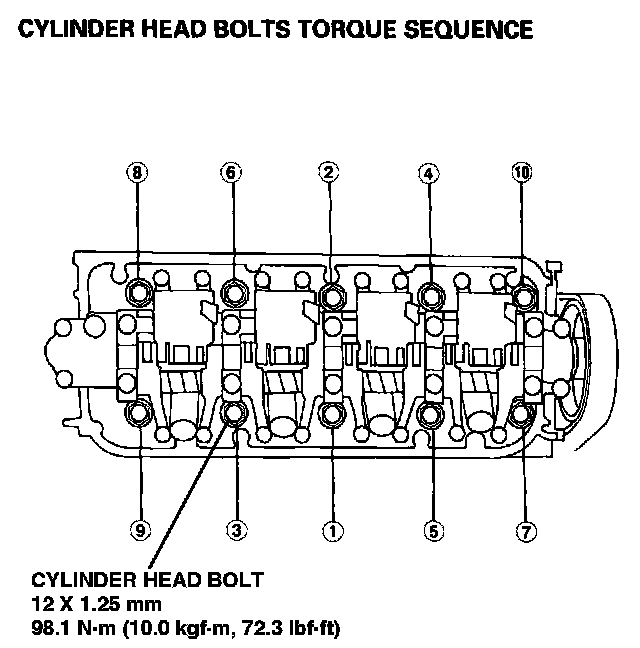 CYLINDER HEAD BOLTS TORQUE SEQUENCE

8 6 2 4 10

9 3 1 5 7

CYLINDER HEAD BOLT
12 X 1.25 mm
98.1 N·m (10.0 kgf·m, 72.3 lbf·ft)