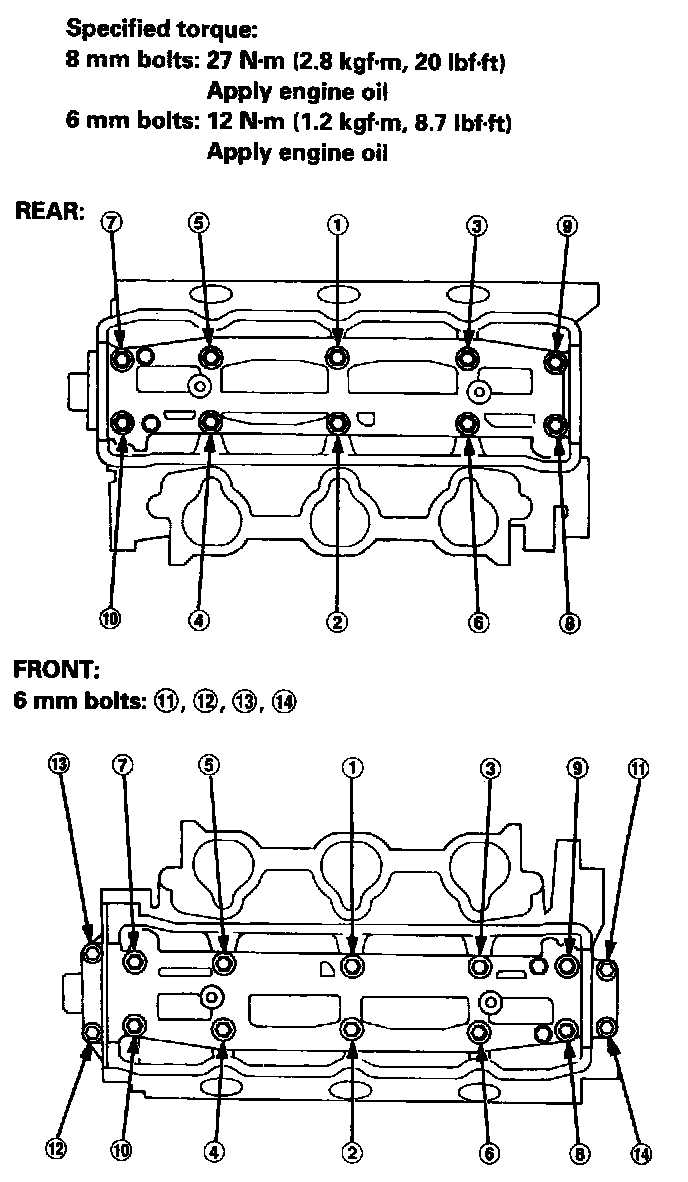 Specified torque:
8 mm bolts: 27 N·m (2.8 kgf·m, 20 lbf·ft)
Apply engine oil
6 mm bolts: 12 N·m (1.2 kgf·m, 8.7 lbf·ft)
Apply engine oil

REAR:
⑦ ⑤ ① ③ ⑨
⑩ ④ ② ⑥ ⑧

FRONT:
6 mm bolts: ⑪, ⑫, ⑬, ⑭

⑬ ⑦ ⑤ ① ③ ⑨ ⑪
⑫ ⑩ ④ ② ⑥ ⑧ ⑭