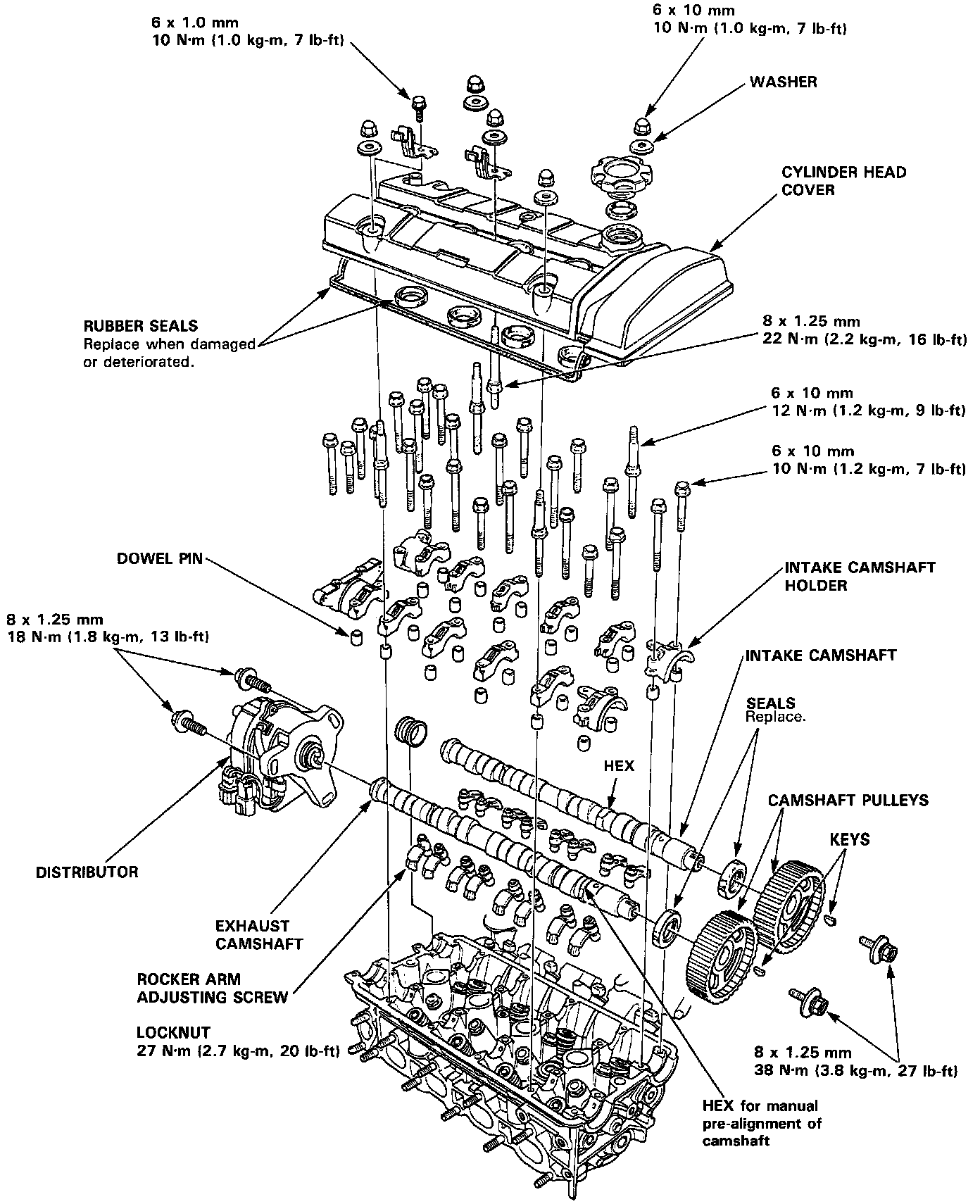 6 x 1.0 mm
10 N·m (1.0 kg-m, 7 lb-ft)

6 x 10 mm
10 N·m (1.0 kg-m, 7 lb-ft)

WASHER

CYLINDER HEAD COVER

RUBBER SEALS
Replace when damaged or deteriorated.

8 x 1.25 mm
22 N·m (2.2 kg-m, 16 lb-ft)

6 x 10 mm
12 N·m (1.2 kg-m, 9 lb-ft)

6 x 10 mm
10 N·m (1.2 kg-m, 7 lb-ft)

DOWEL PIN

INTAKE CAMSHAFT HOLDER

8 x 1.25 mm
18 N·m (1.8 kg-m, 13 lb-ft)

INTAKE CAMSHAFT

SEALS
Replace.

HEX

CAMSHAFT PULLEYS

KEYS

DISTRIBUTOR

EXHAUST CAMSHAFT

ROCKER ARM ADJUSTING SCREW

LOCKNUT
27 N·m (2.7 kg-m, 20 lb-ft)

8 x 1.25 mm
38 N·m (3.8 kg-m, 27 lb-ft)

HEX for manual pre-alignment of camshaft