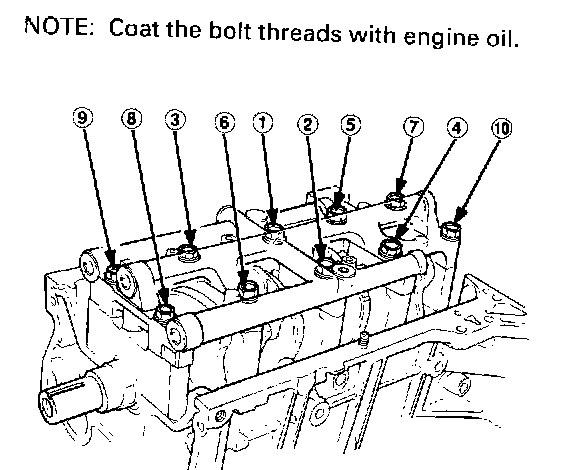 NOTE: Coat the bolt threads with engine oil.

⑨ ⑧ ③ ⑥ ① ② ⑤ ⑦ ④ ⑩