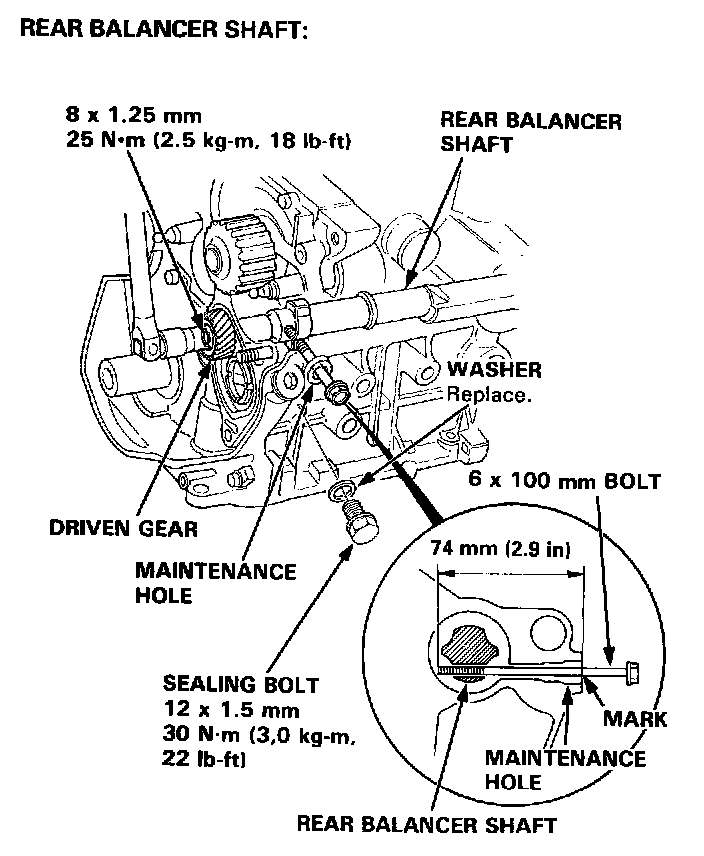 REAR BALANCER SHAFT:

8 x 1.25 mm
25 N·m (2.5 kg-m, 18 lb-ft)

REAR BALANCER SHAFT

WASHER
Replace.

6 x 100 mm BOLT

DRIVEN GEAR

MAINTENANCE HOLE

74 mm (2.9 in)

SEALING BOLT
12 x 1.5 mm
30 N·m (3,0 kg-m, 22 lb-ft)

MARK

MAINTENANCE HOLE

REAR BALANCER SHAFT