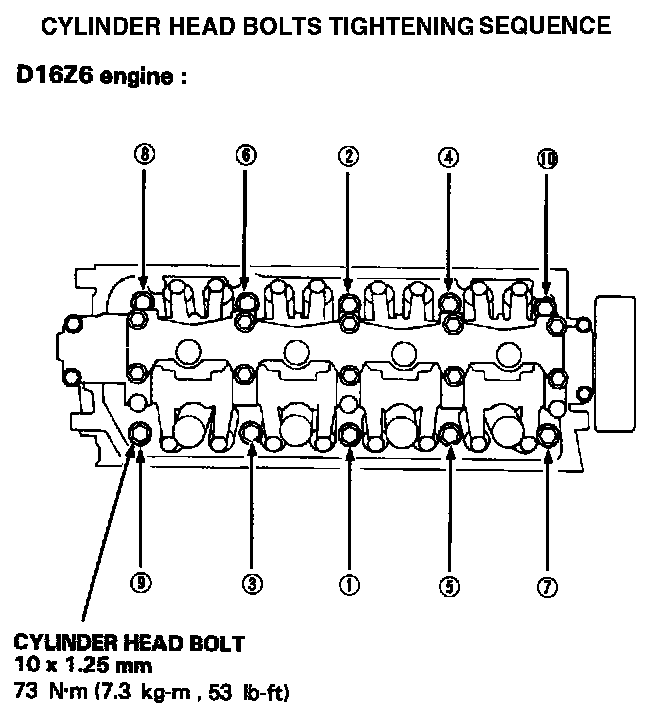 CYLINDER HEAD BOLTS TIGHTENING SEQUENCE

D16Z6 engine :

⑧ ⑥ ② ④ ⑩

⑨ ③ ① ⑤ ⑦

CYLINDER HEAD BOLT
10 x 1.25 mm
73 N·m (7.3 kg-m , 53 lb-ft)