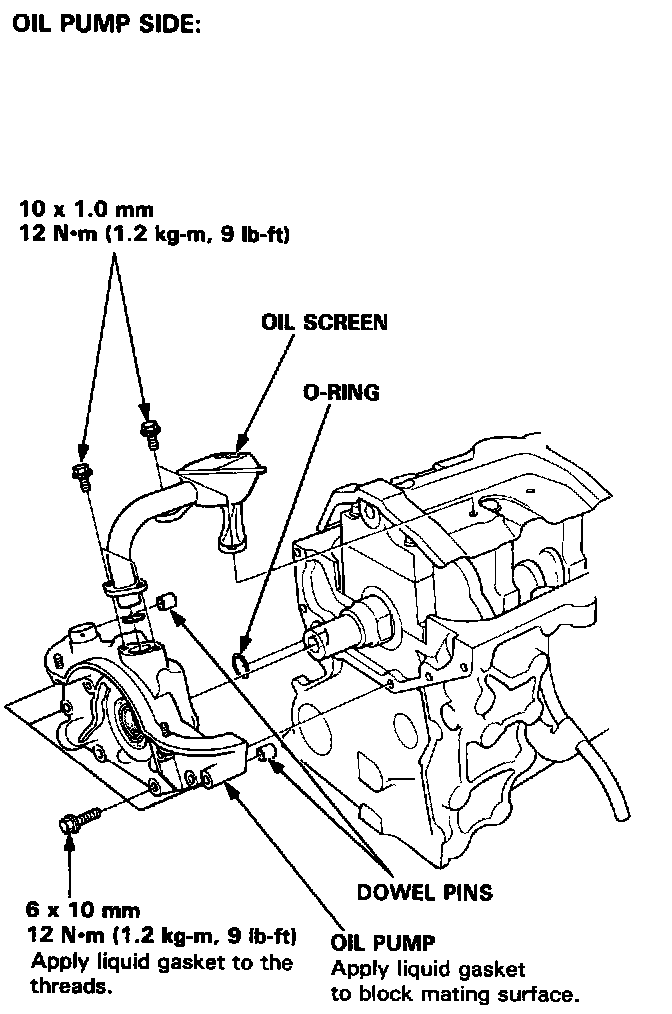 OIL PUMP SIDE:

10 x 1.0 mm
12 N·m (1.2 kg-m, 9 lb-ft)

OIL SCREEN

O-RING

DOWEL PINS

6 x 10 mm
12 N·m (1.2 kg-m, 9 lb-ft)
Apply liquid gasket to the threads.

OIL PUMP
Apply liquid gasket to block mating surface.