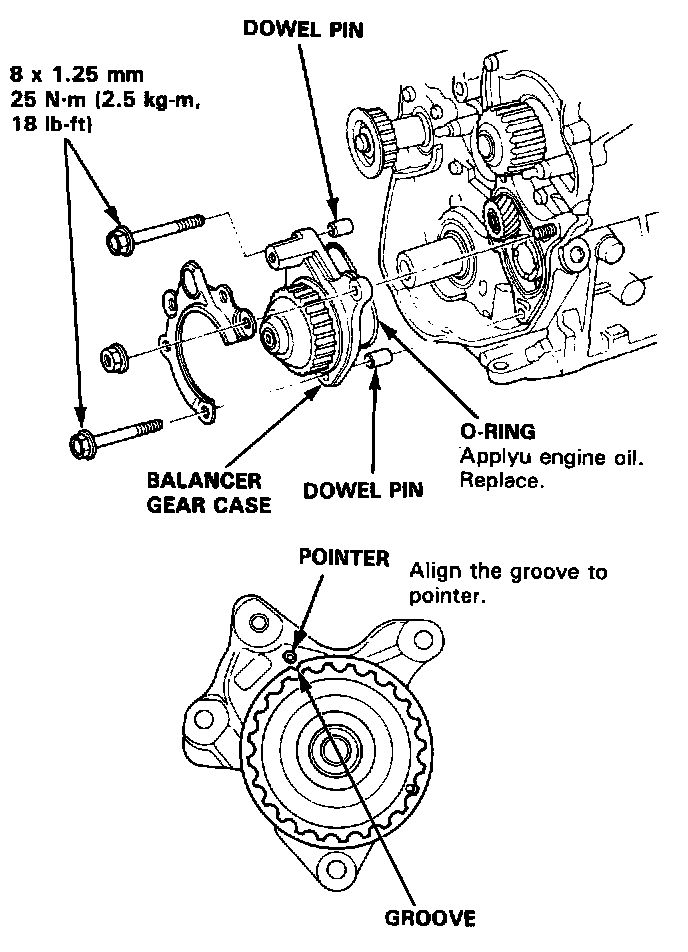 DOWEL PIN

8 x 1.25 mm
25 N·m (2.5 kg-m, 18 lb-ft)

O-RING
Applyu engine oil.
Replace.

BALANCER GEAR CASE

DOWEL PIN

POINTER

Align the groove to pointer.

GROOVE