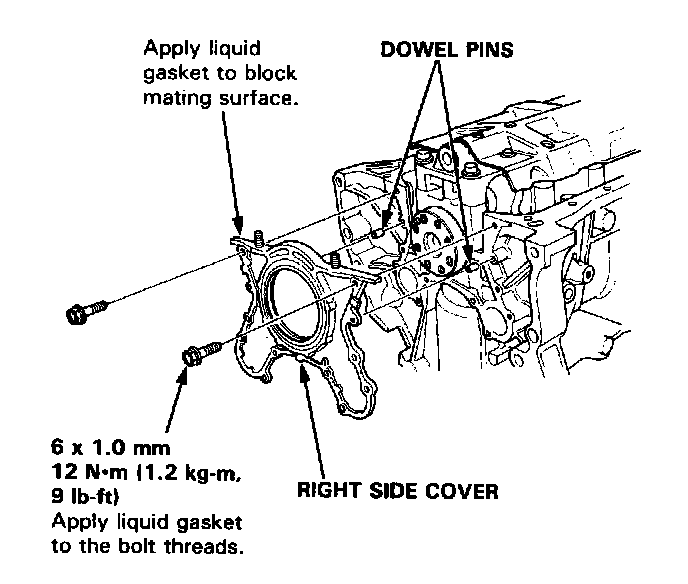 Apply liquid gasket to block mating surface.

DOWEL PINS

6 x 1.0 mm
12 N·m (1.2 kg-m, 9 lb-ft)
Apply liquid gasket to the bolt threads.

RIGHT SIDE COVER