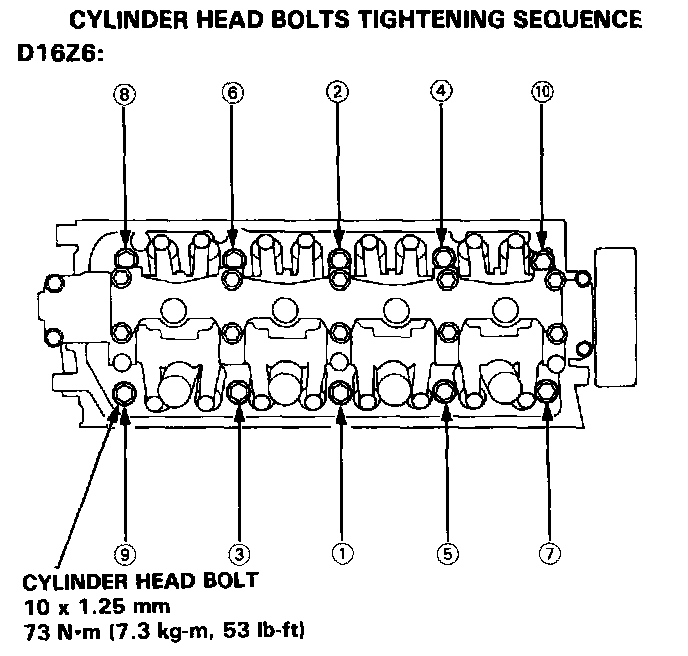 CYLINDER HEAD BOLTS TIGHTENING SEQUENCE
D16Z6:

⑧ ⑥ ② ④ ⑩

⑨ ③ ① ⑤ ⑦

CYLINDER HEAD BOLT
10 x 1.25 mm
73 N·m (7.3 kg-m, 53 lb-ft)