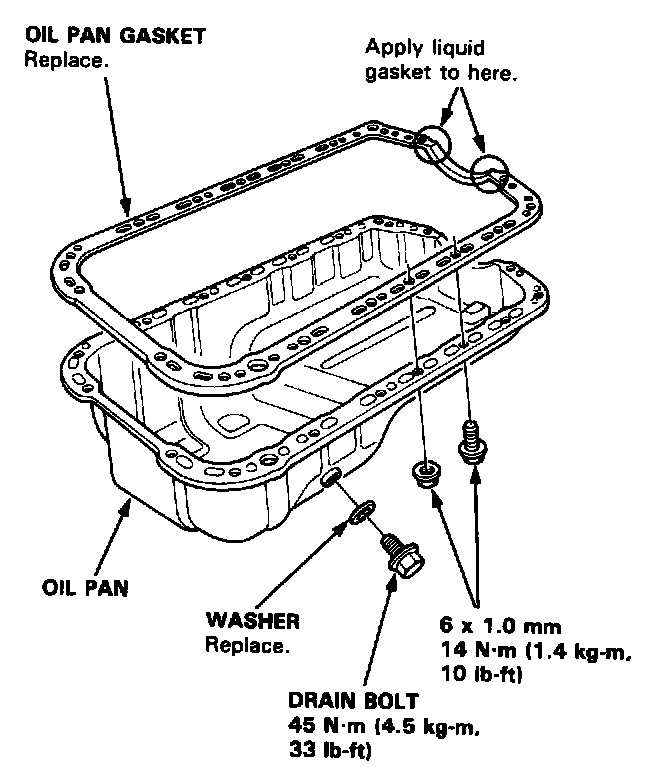 OIL PAN GASKET
Replace.

Apply liquid gasket to here.

OIL PAN

WASHER
Replace.

6 x 1.0 mm
14 N·m (1.4 kg-m, 10 lb-ft)

DRAIN BOLT
45 N·m (4.5 kg-m, 33 lb-ft)