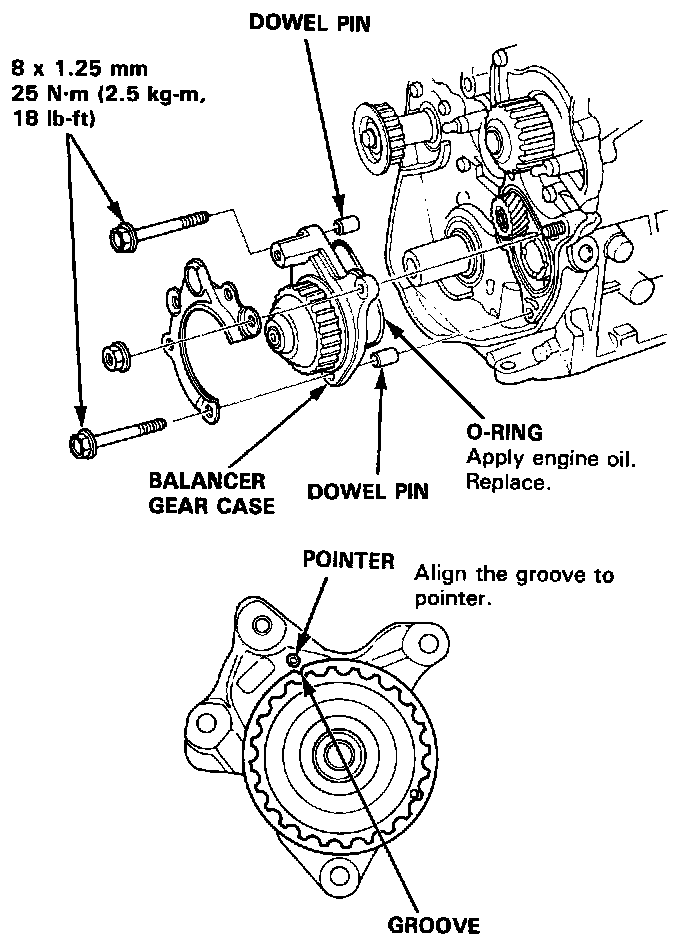 DOWEL PIN

8 x 1.25 mm
25 N·m (2.5 kg-m, 18 lb-ft)

O-RING
Apply engine oil. Replace.

BALANCER GEAR CASE

DOWEL PIN

POINTER

Align the groove to pointer.

GROOVE