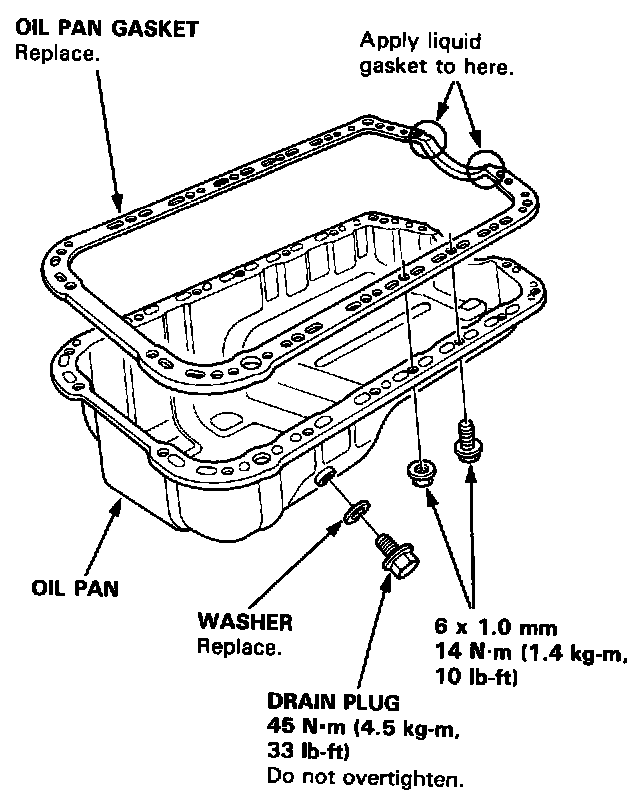 OIL PAN GASKET
Replace.

Apply liquid gasket to here.

OIL PAN

WASHER
Replace.

6 x 1.0 mm
14 N·m (1.4 kg-m, 10 lb-ft)

DRAIN PLUG
45 N·m (4.5 kg-m, 33 lb-ft)
Do not overtighten.