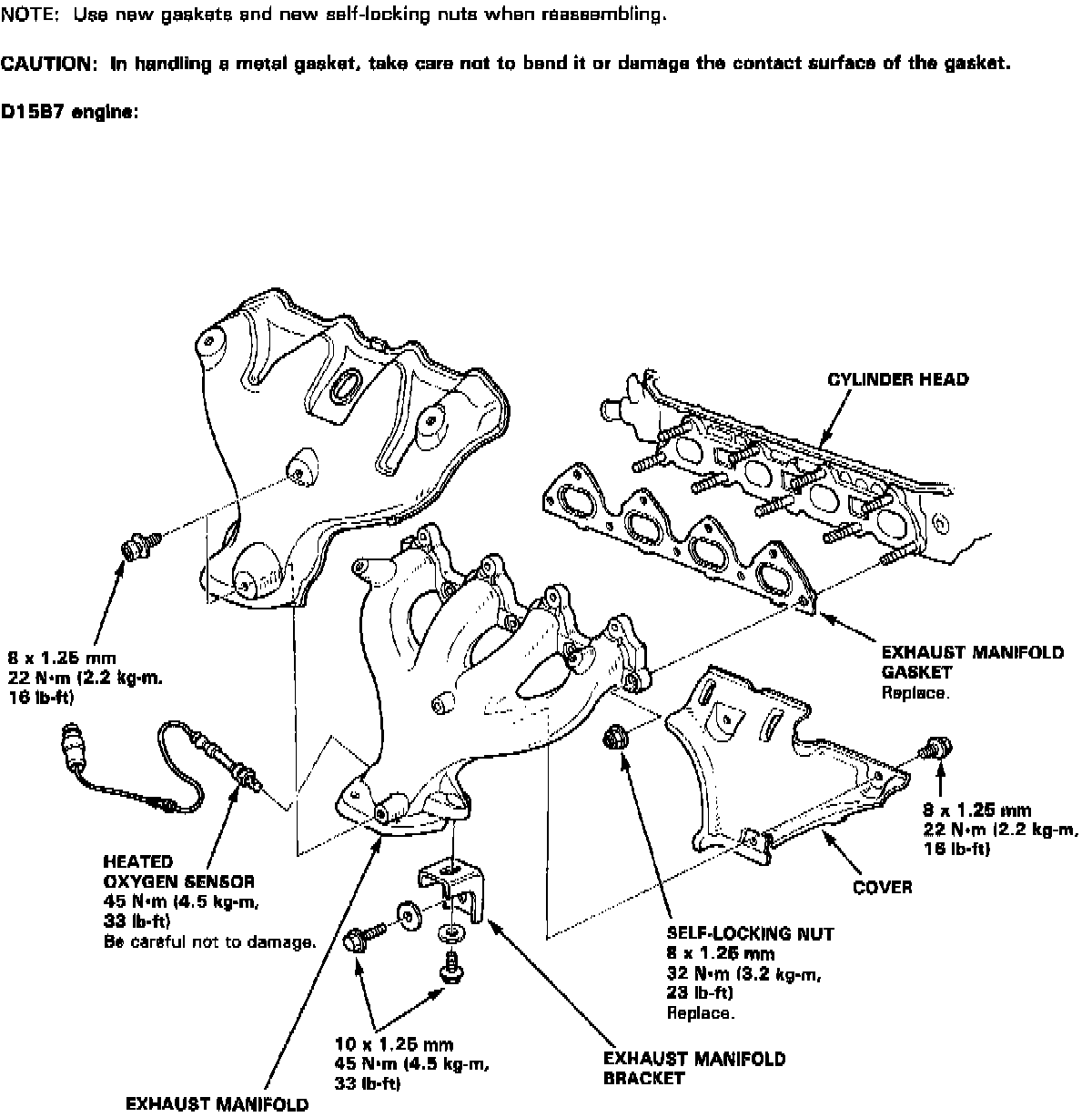 NOTE: Use new gaskets and new self-locking nuts when reassembling.

CAUTION: In handling a metal gasket, take care not to bend it or damage the contact surface of the gasket.

D15B7 engine:

CYLINDER HEAD

8 x 1.25 mm
22 N·m (2.2 kg-m,
16 lb-ft)

EXHAUST MANIFOLD
GASKET
Replace.

8 x 1.25 mm
22 N·m (2.2 kg-m,
16 lb-ft)

HEATED
OXYGEN SENSOR
45 N·m (4.5 kg-m,
33 lb-ft)
Be careful not to damage.

COVER

SELF-LOCKING NUT
8 x 1.25 mm
32 N·m (3.2 kg-m,
23 lb-ft)
Replace.

10 x 1.25 mm
45 N·m (4.5 kg-m,
33 lb-ft)

EXHAUST MANIFOLD
BRACKET

EXHAUST MANIFOLD