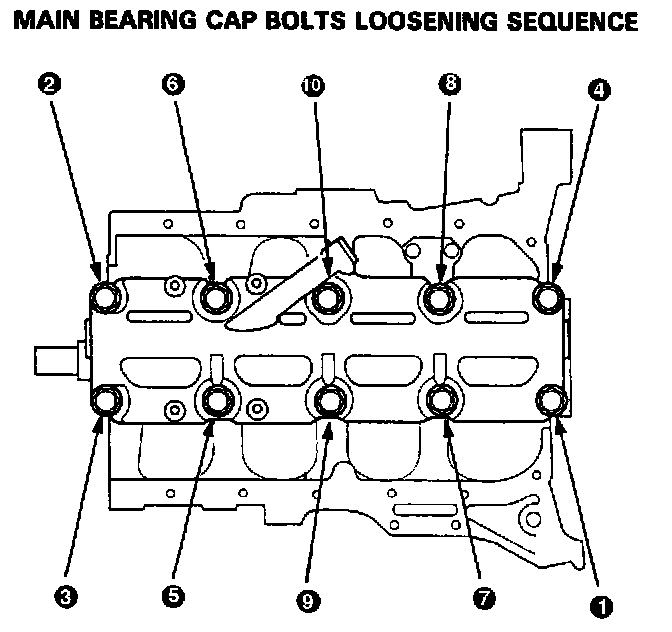 MAIN BEARING CAP BOLTS LOOSENING SEQUENCE

2 6 10 8 4

3 5 9 7 1