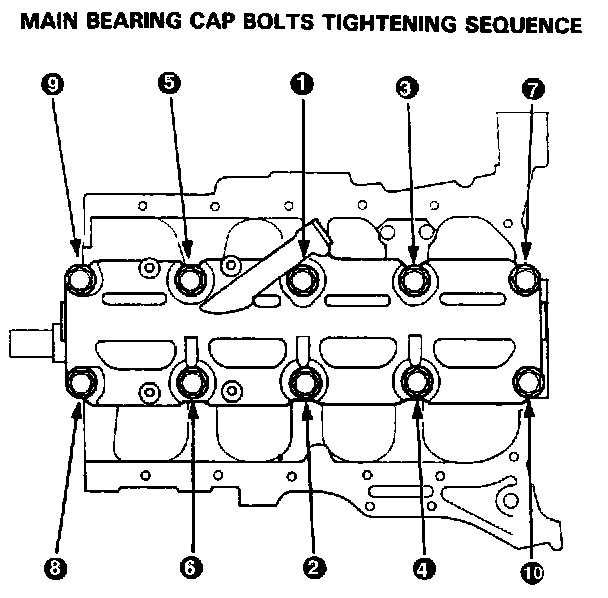 MAIN BEARING CAP BOLTS TIGHTENING SEQUENCE

9 5 1 3 7

8 6 2 4 10