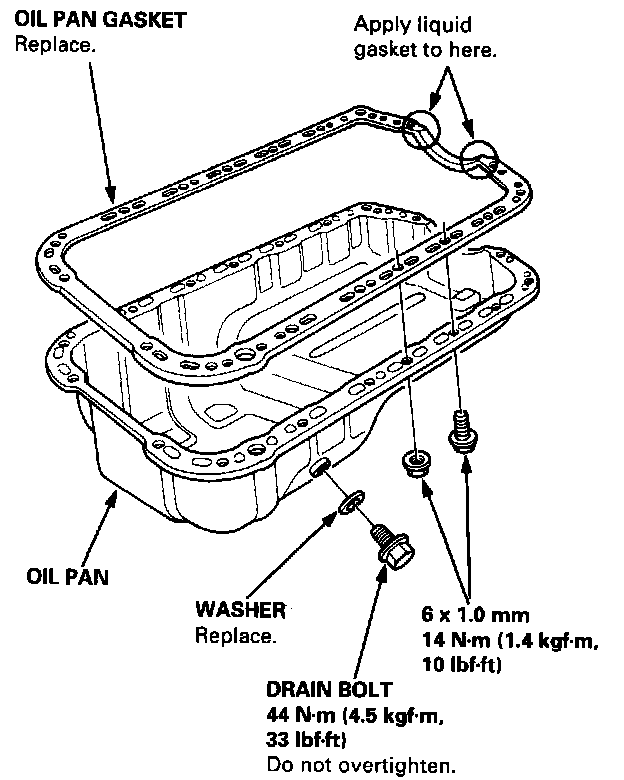 OIL PAN GASKET
Replace.

Apply liquid gasket to here.

OIL PAN

WASHER
Replace.

6 x 1.0 mm
14 N·m (1.4 kgf·m, 10 lbf·ft)

DRAIN BOLT
44 N·m (4.5 kgf·m, 33 lbf·ft)
Do not overtighten.