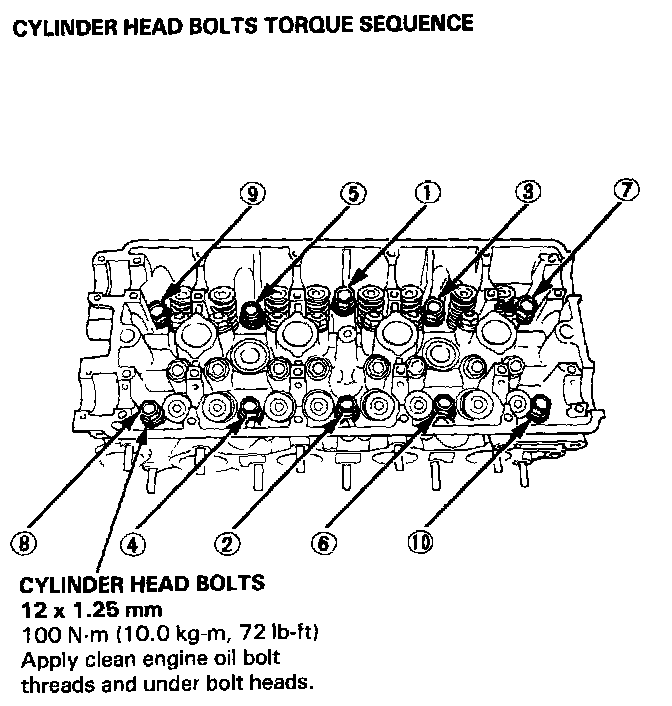 CYLINDER HEAD BOLTS TORQUE SEQUENCE

9
5
1
3
7

8
4
2
6
10

CYLINDER HEAD BOLTS
12 x 1.25 mm
100 N·m (10.0 kg-m, 72 lb-ft)
Apply clean engine oil bolt threads and under bolt heads.