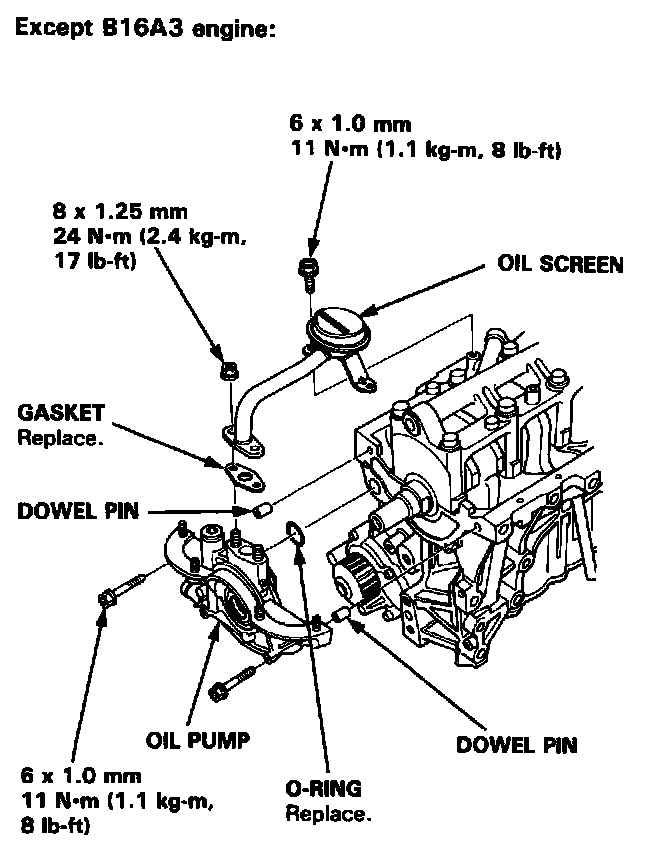 Except B16A3 engine:

6 x 1.0 mm
11 N·m (1.1 kg-m, 8 lb-ft)

8 x 1.25 mm
24 N·m (2.4 kg-m, 17 lb-ft)

OIL SCREEN

GASKET
Replace.

DOWEL PIN

OIL PUMP

DOWEL PIN

6 x 1.0 mm
11 N·m (1.1 kg-m, 8 lb-ft)

O-RING
Replace.