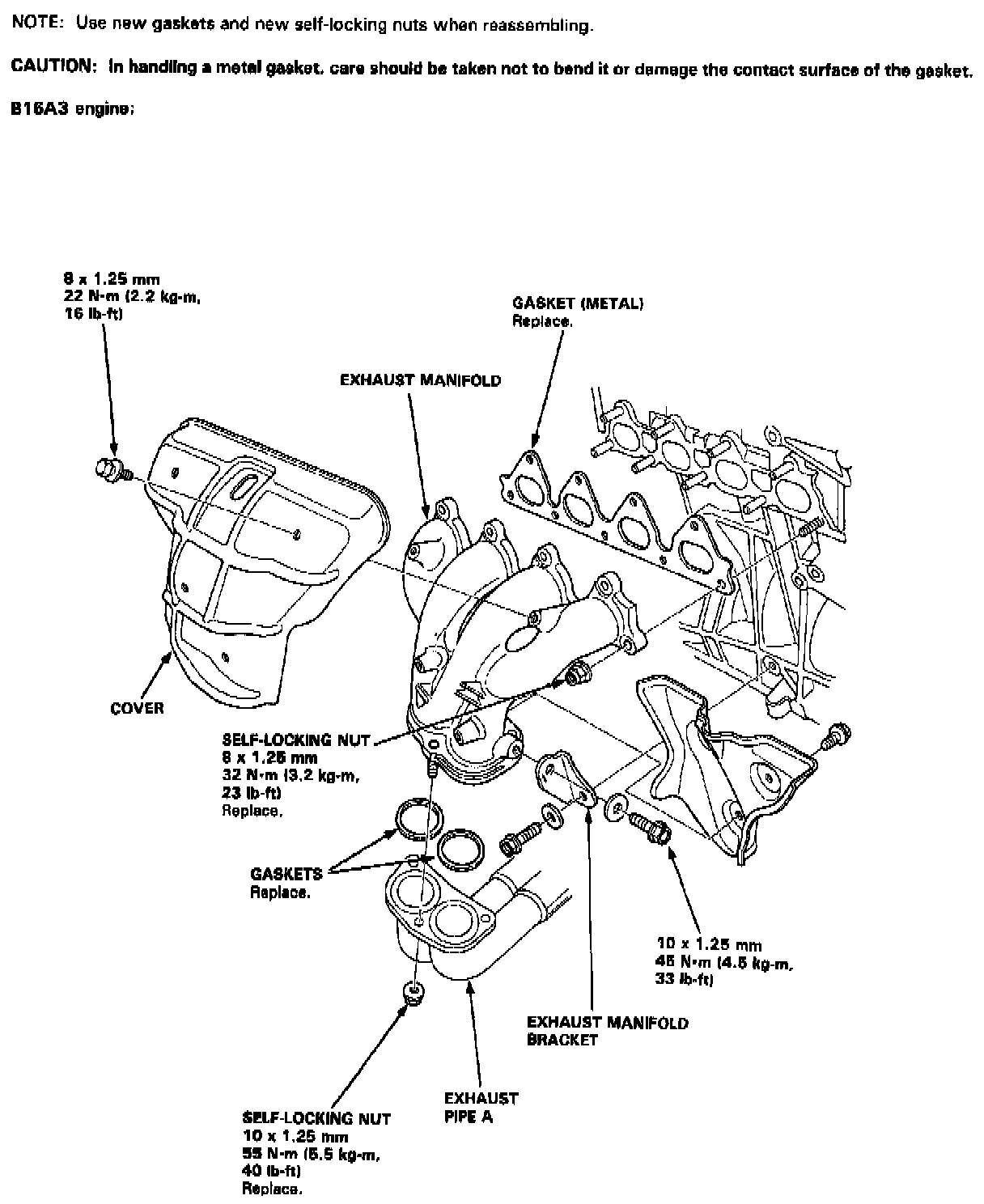 NOTE: Use new gaskets and new self-locking nuts when reassembling.

CAUTION: In handling a metal gasket, care should be taken not to bend it or damage the contact surface of the gasket.

B16A3 engine:

8 x 1.25 mm
22 N·m (2.2 kg-m, 16 lb-ft)

GASKET (METAL)
Replace.

EXHAUST MANIFOLD

COVER

SELF-LOCKING NUT
8 x 1.25 mm
32 N·m (3.2 kg-m, 23 lb-ft)
Replace.

GASKETS
Replace.

10 x 1.25 mm
45 N·m (4.5 kg-m, 33 lb-ft)

EXHAUST MANIFOLD BRACKET

EXHAUST PIPE A

SELF-LOCKING NUT
10 x 1.25 mm
55 N·m (5.5 kg-m, 40 lb-ft)
Replace.