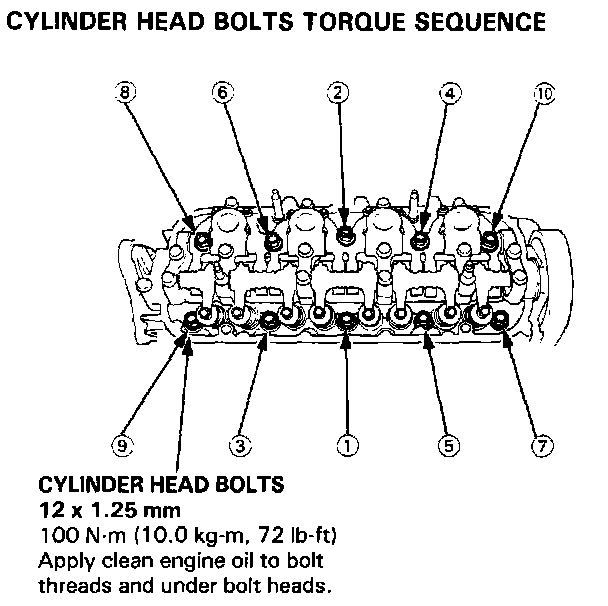 CYLINDER HEAD BOLTS TORQUE SEQUENCE

8
6
2
4
10

9
3
1
5
7

CYLINDER HEAD BOLTS
12 x 1.25 mm
100 N·m (10.0 kg-m, 72 lb-ft)
Apply clean engine oil to bolt threads and under bolt heads.