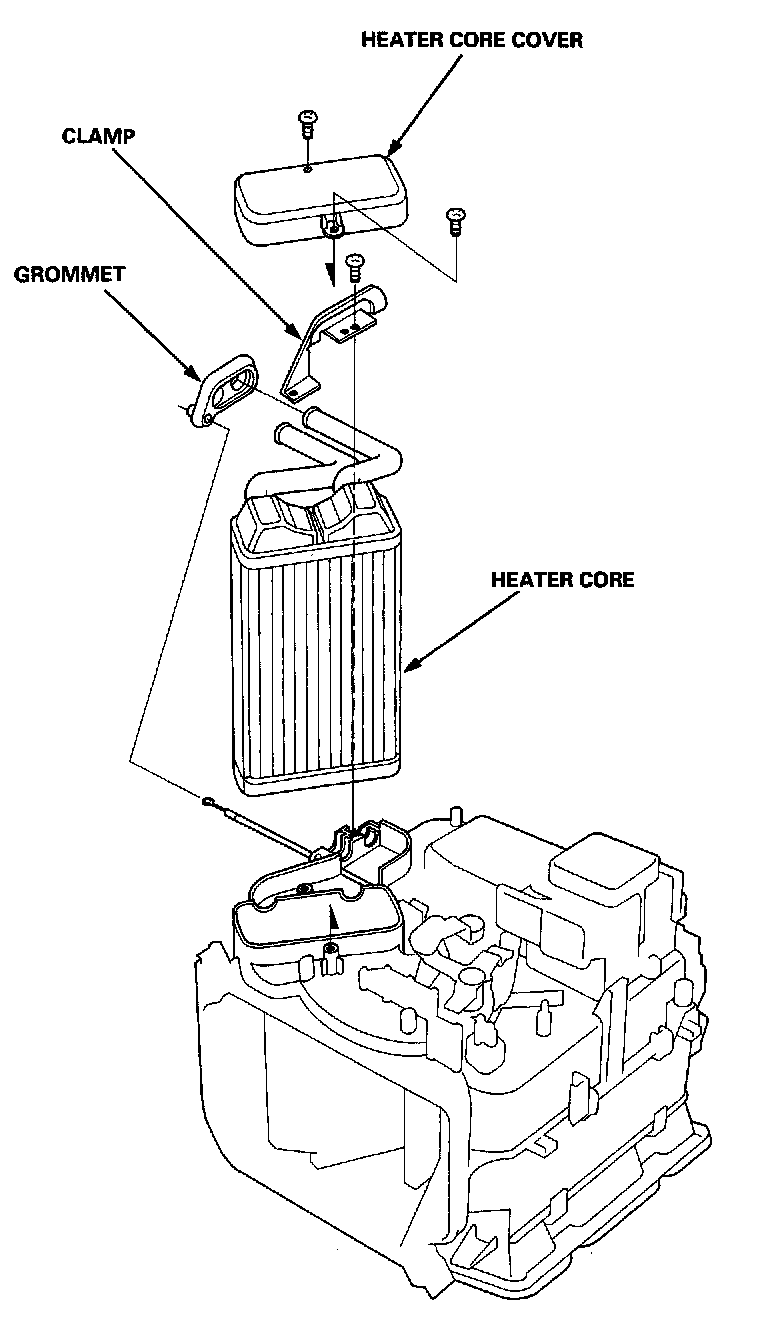 HEATER CORE COVER

CLAMP

GROMMET

HEATER CORE