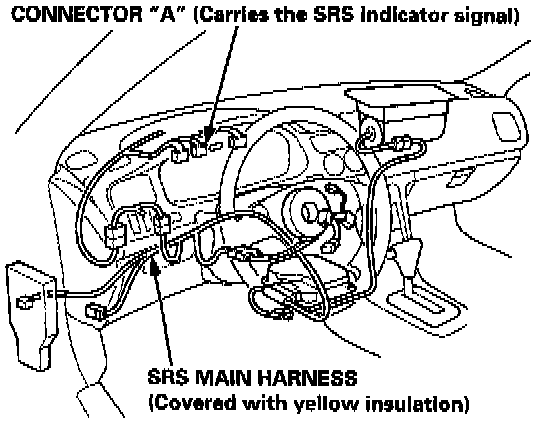 CONNECTOR "A" (Carries the SRS indicator signal)

SRS MAIN HARNESS
(Covered with yellow insulation)