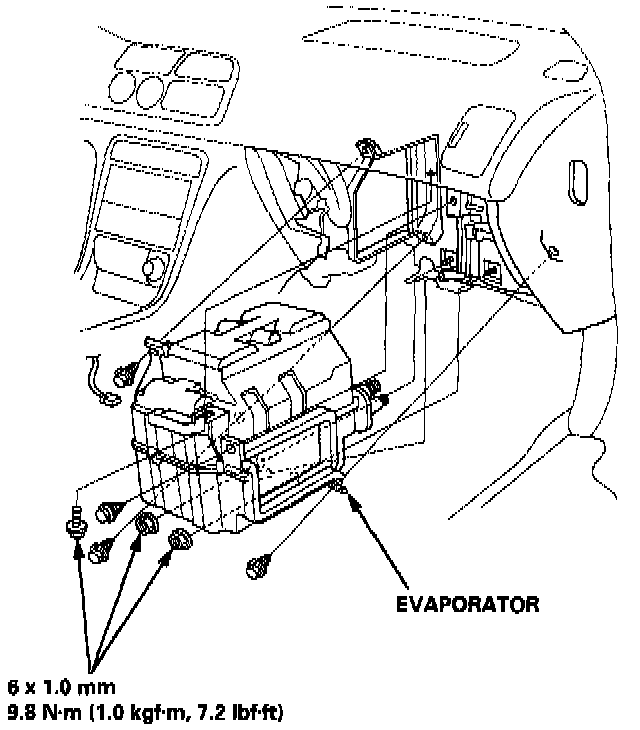 EVAPORATOR

6 x 1.0 mm
9.8 N·m (1.0 kgf·m, 7.2 lbf·ft)