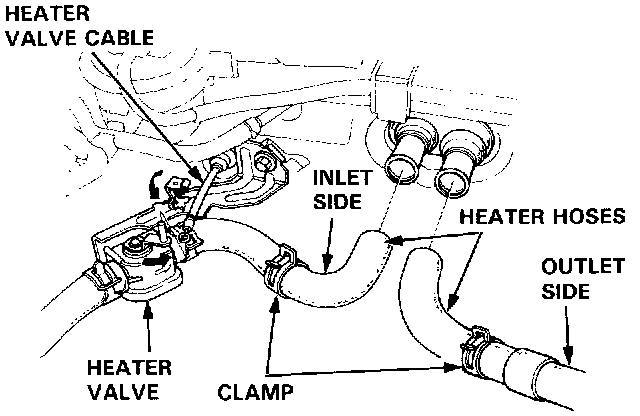 HEATER VALVE CABLE

INLET SIDE

HEATER HOSES

OUTLET SIDE

HEATER VALVE

CLAMP