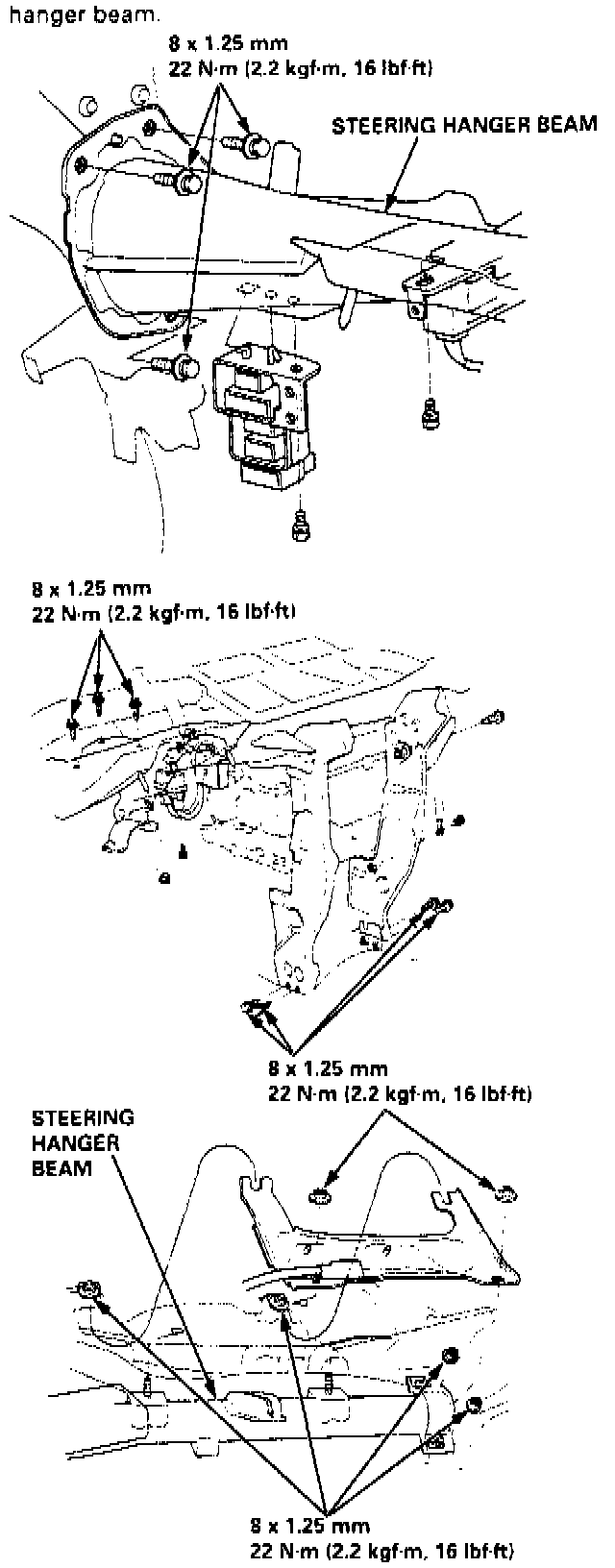 hanger beam.

8 x 1.25 mm
22 N·m (2.2 kgf·m, 16 lbf·ft)

STEERING HANGER BEAM

8 x 1.25 mm
22 N·m (2.2 kgf·m, 16 lbf·ft)

8 x 1.25 mm
22 N·m (2.2 kgf·m, 16 lbf·ft)

STEERING HANGER BEAM

8 x 1.25 mm
22 N·m (2.2 kgf·m, 16 lbf·ft)