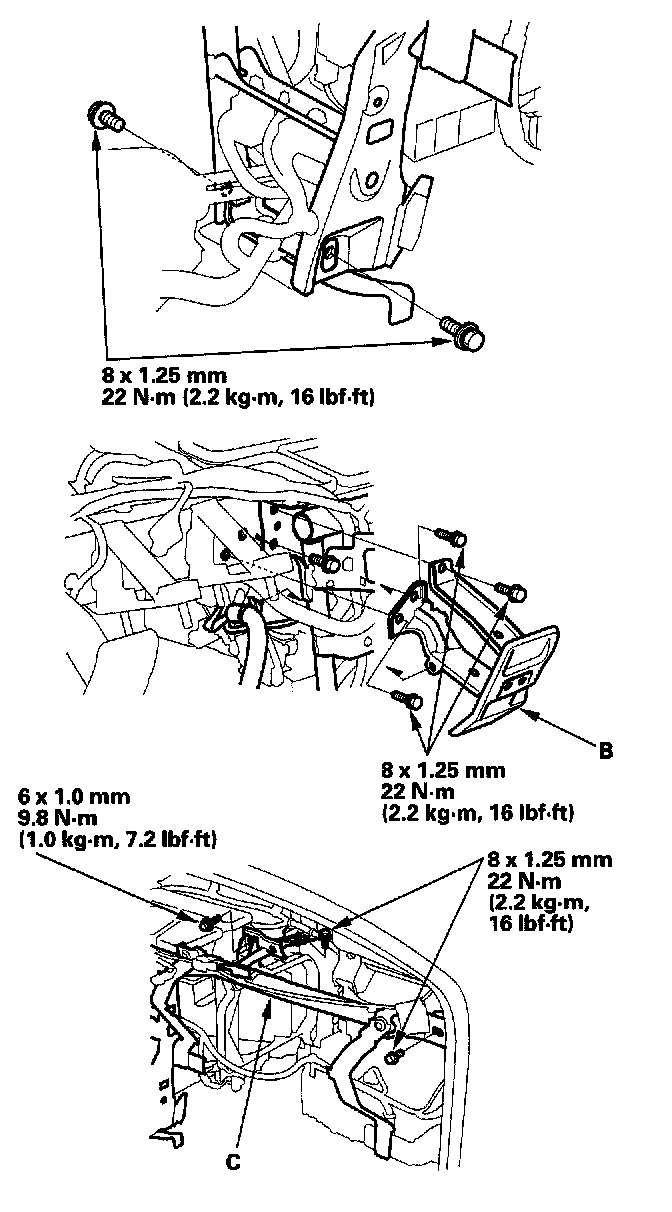 8 x 1.25 mm
22 N·m (2.2 kg·m, 16 lbf·ft)

B

8 x 1.25 mm
22 N·m
(2.2 kg·m, 16 lbf·ft)

6 x 1.0 mm
9.8 N·m
(1.0 kg·m, 7.2 lbf·ft)

8 x 1.25 mm
22 N·m
(2.2 kg·m,
16 lbf·ft)

C