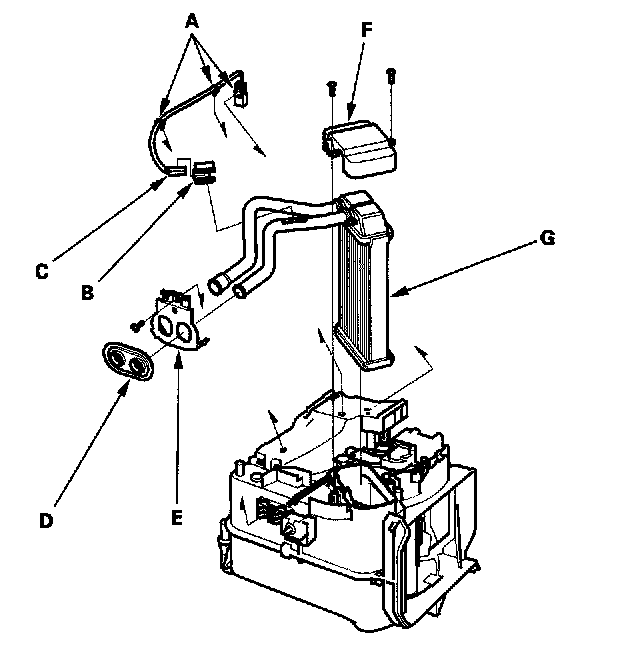 A
F
G
C
B
D
E