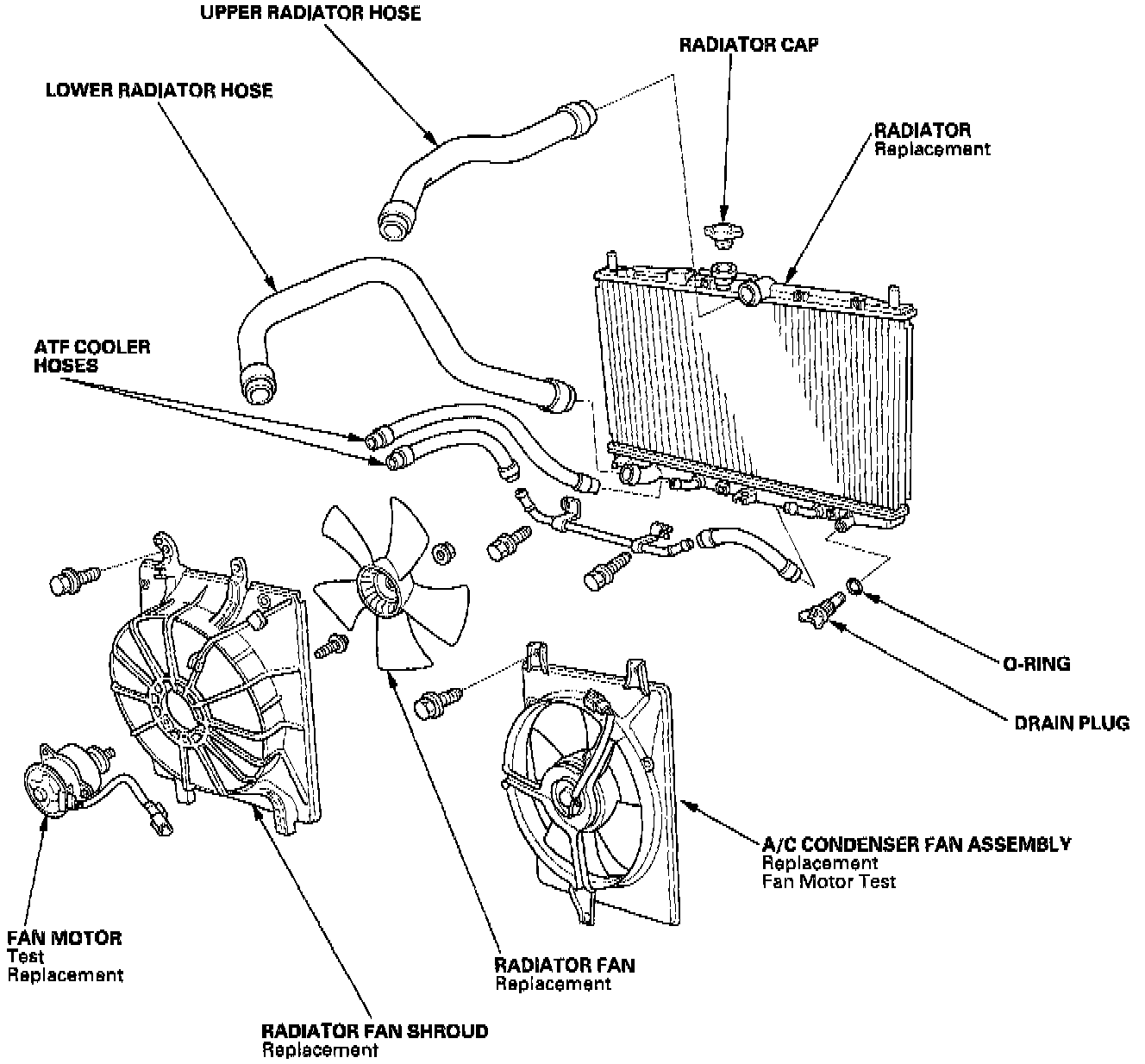 UPPER RADIATOR HOSE

RADIATOR CAP

LOWER RADIATOR HOSE

RADIATOR
Replacement

ATF COOLER
HOSES

O-RING

DRAIN PLUG

A/C CONDENSER FAN ASSEMBLY
Replacement
Fan Motor Test

FAN MOTOR
Test
Replacement

RADIATOR FAN
Replacement

RADIATOR FAN SHROUD
Replacement