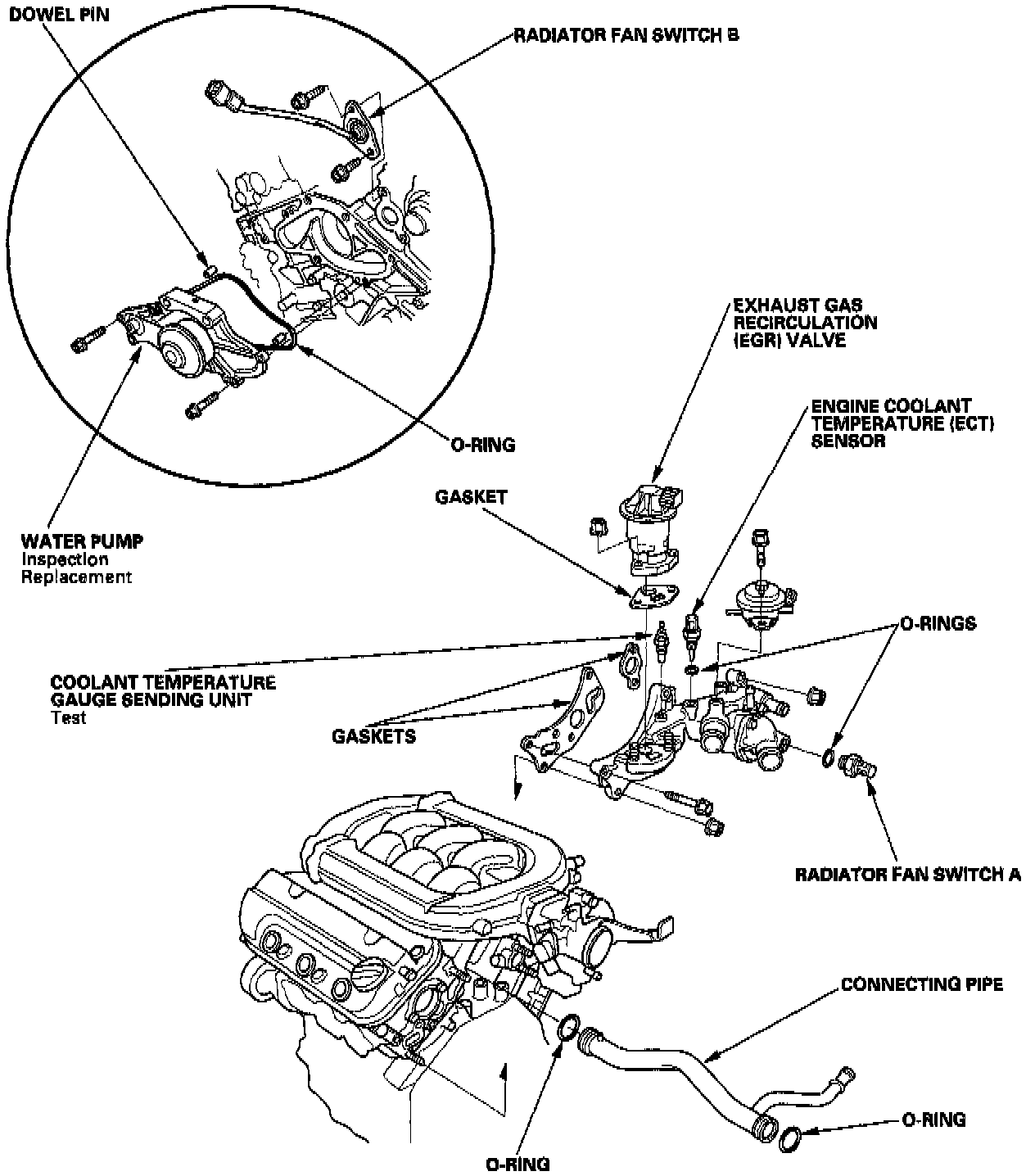 DOWEL PIN

RADIATOR FAN SWITCH B

EXHAUST GAS RECIRCULATION (EGR) VALVE

ENGINE COOLANT TEMPERATURE (ECT) SENSOR

O-RING

GASKET

WATER PUMP
Inspection
Replacement

O-RINGS

COOLANT TEMPERATURE GAUGE SENDING UNIT
Test

GASKETS

RADIATOR FAN SWITCH A

CONNECTING PIPE

O-RING

O-RING