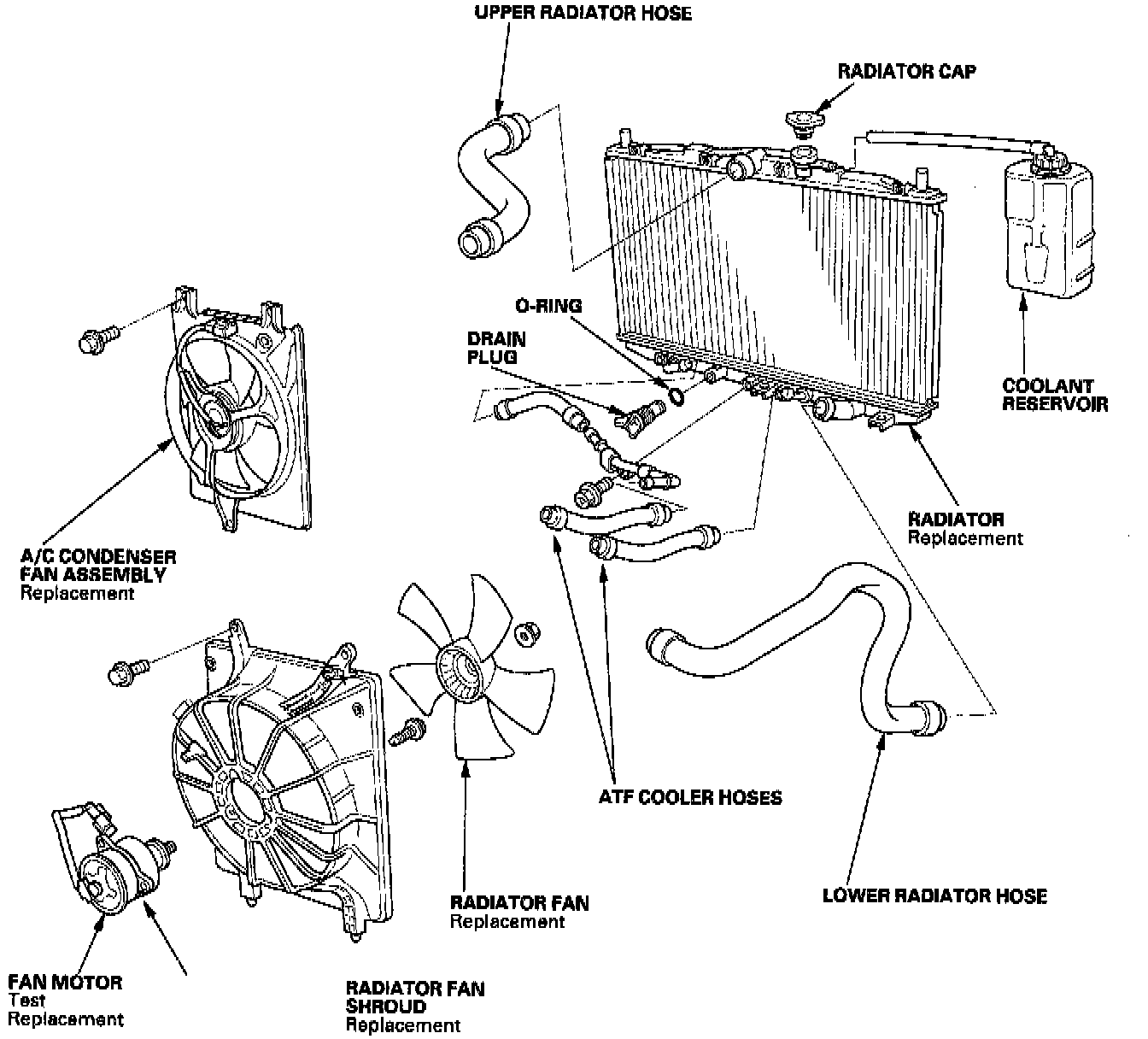 UPPER RADIATOR HOSE

RADIATOR CAP

O-RING

DRAIN PLUG

COOLANT RESERVOIR

RADIATOR
Replacement

A/C CONDENSER FAN ASSEMBLY
Replacement

ATF COOLER HOSES

LOWER RADIATOR HOSE

RADIATOR FAN
Replacement

FAN MOTOR
Test
Replacement

RADIATOR FAN SHROUD
Replacement