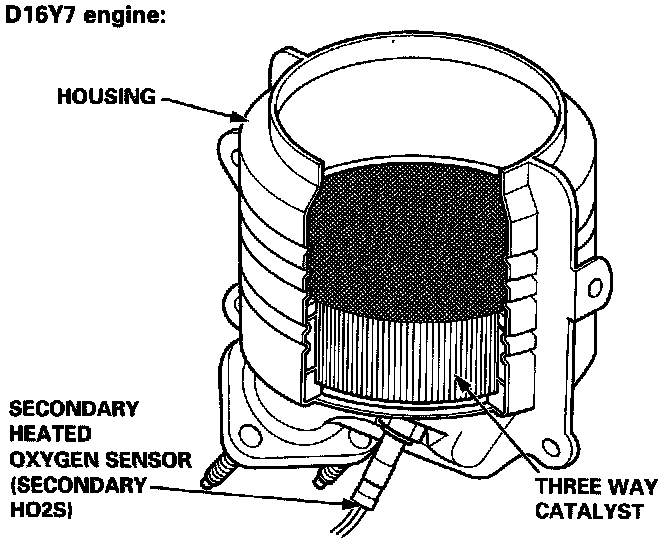 D16Y7 engine:

HOUSING

SECONDARY HEATED OXYGEN SENSOR (SECONDARY HO2S)

THREE WAY CATALYST