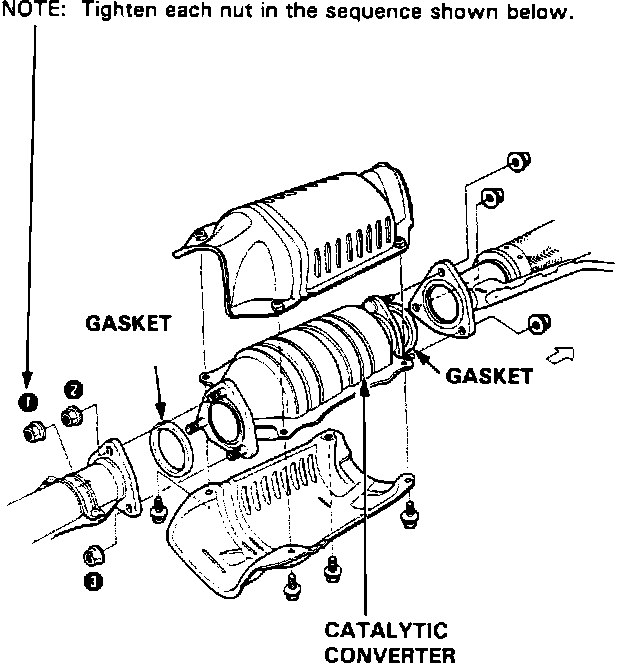 NOTE: Tighten each nut in the sequence shown below.

GASKET

GASKET

1

2

3

CATALYTIC CONVERTER