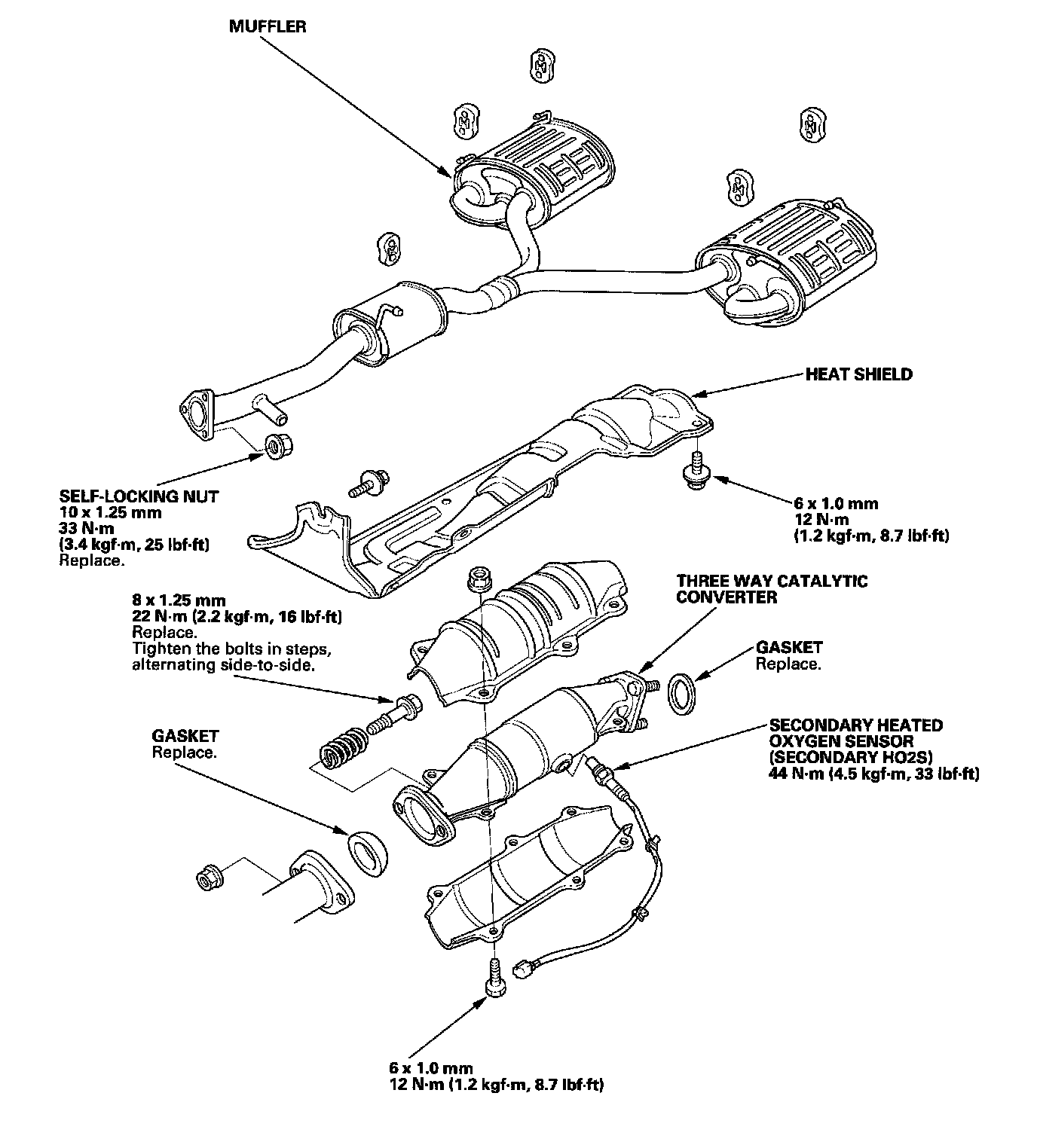 MUFFLER

HEAT SHIELD

SELF-LOCKING NUT
10 x 1.25 mm
33 N·m
(3.4 kgf·m, 25 lbf·ft)
Replace.

6 x 1.0 mm
12 N·m
(1.2 kgf·m, 8.7 lbf·ft)

8 x 1.25 mm
22 N·m (2.2 kgf·m, 16 lbf·ft)
Replace.
Tighten the bolts in steps, alternating side-to-side.

THREE WAY CATALYTIC CONVERTER

GASKET
Replace.

GASKET
Replace.

SECONDARY HEATED OXYGEN SENSOR (SECONDARY HO2S)
44 N·m (4.5 kgf·m, 33 lbf·ft)

6 x 1.0 mm
12 N·m (1.2 kgf·m, 8.7 lbf·ft)