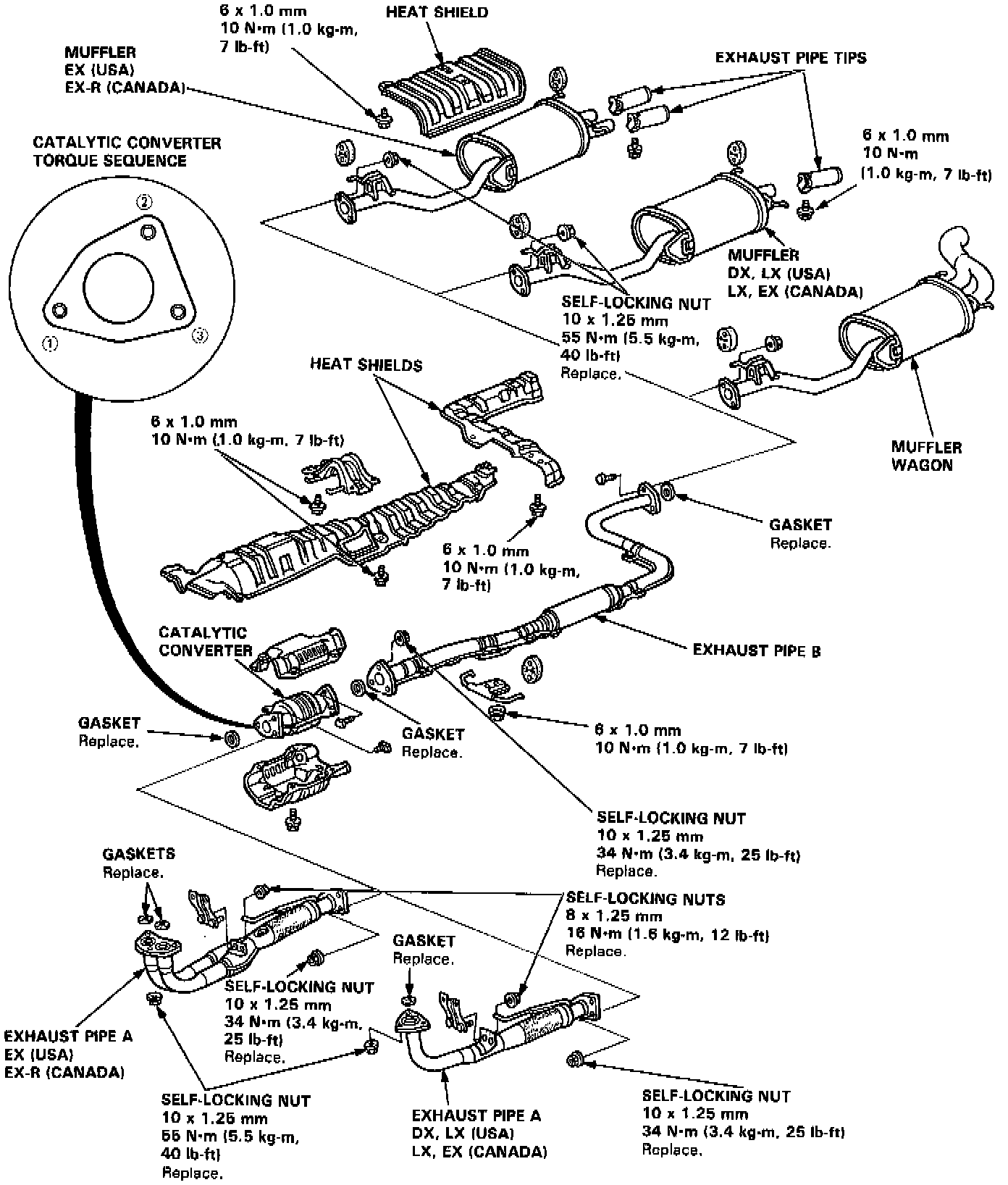 6 x 1.0 mm
10 N·m (1.0 kg-m, 7 lb-ft)

HEAT SHIELD

MUFFLER
EX (USA)
EX-R (CANADA)

EXHAUST PIPE TIPS

CATALYTIC CONVERTER
TORQUE SEQUENCE

②
①
③

6 x 1.0 mm
10 N·m
(1.0 kg-m, 7 lb-ft)

MUFFLER
DX, LX (USA)
LX, EX (CANADA)

SELF-LOCKING NUT
10 x 1.25 mm
55 N·m (5.5 kg-m, 40 lb-ft)
Replace.

HEAT SHIELDS

6 x 1.0 mm
10 N·m (1.0 kg-m, 7 lb-ft)

MUFFLER
WAGON

GASKET
Replace.

6 x 1.0 mm
10 N·m (1.0 kg-m, 7 lb-ft)

CATALYTIC
CONVERTER

EXHAUST PIPE B

GASKET
Replace.

GASKET
Replace.

6 x 1.0 mm
10 N·m (1.0 kg-m, 7 lb-ft)

SELF-LOCKING NUT
10 x 1.25 mm
34 N·m (3.4 kg-m, 25 lb-ft)
Replace.

GASKETS
Replace.

SELF-LOCKING NUTS
8 x 1.25 mm
16 N·m (1.6 kg-m, 12 lb-ft)
Replace.

GASKET
Replace.

SELF-LOCKING NUT
10 x 1.25 mm
34 N·m (3.4 kg-m, 25 lb-ft)
Replace.

EXHAUST PIPE A
EX (USA)
EX-R (CANADA)

SELF-LOCKING NUT
10 x 1.25 mm
55 N·m (5.5 kg-m, 40 lb-ft)
Replace.

EXHAUST PIPE A
DX, LX (USA)
LX, EX (CANADA)

SELF-LOCKING NUT
10 x 1.25 mm
34 N·m (3.4 kg-m, 25 lb-ft)
Replace.