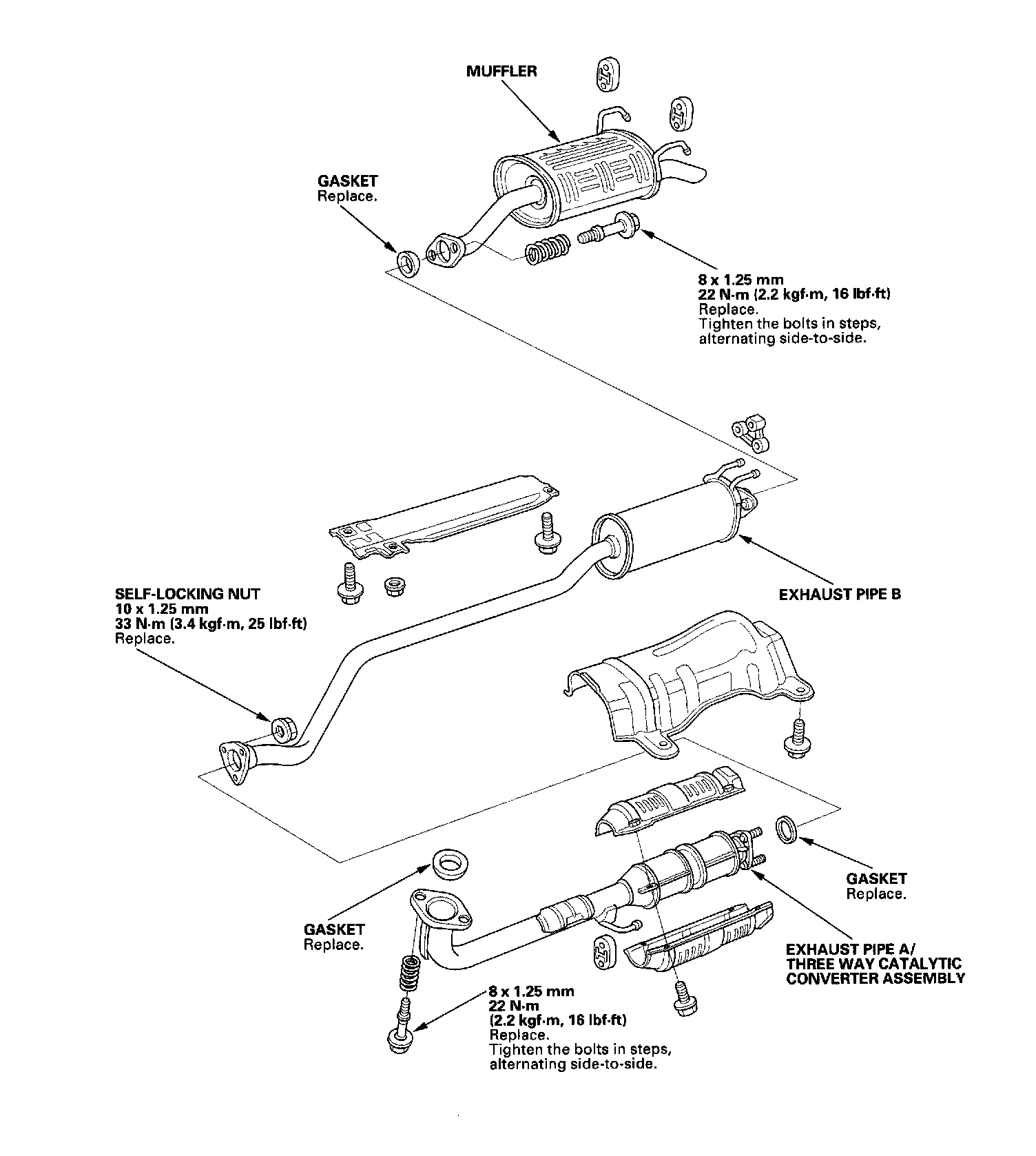 MUFFLER

GASKET
Replace.

8 x 1.25 mm
22 N·m (2.2 kgf·m, 16 lbf·ft)
Replace.
Tighten the bolts in steps, alternating side-to-side.

SELF-LOCKING NUT
10 x 1.25 mm
33 N·m (3.4 kgf·m, 25 lbf·ft)
Replace.

EXHAUST PIPE B

GASKET
Replace.

GASKET
Replace.

EXHAUST PIPE A/
THREE WAY CATALYTIC
CONVERTER ASSEMBLY

8 x 1.25 mm
22 N·m
(2.2 kgf·m, 16 lbf·ft)
Replace.
Tighten the bolts in steps, alternating side-to-side.