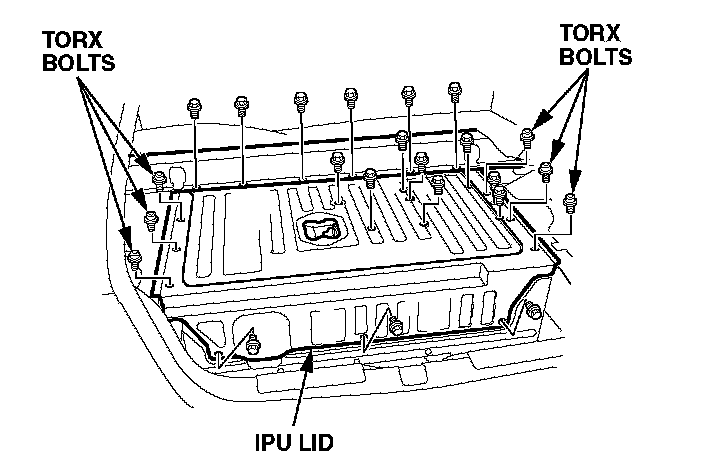 TORX BOLTS

TORX BOLTS

IPU LID