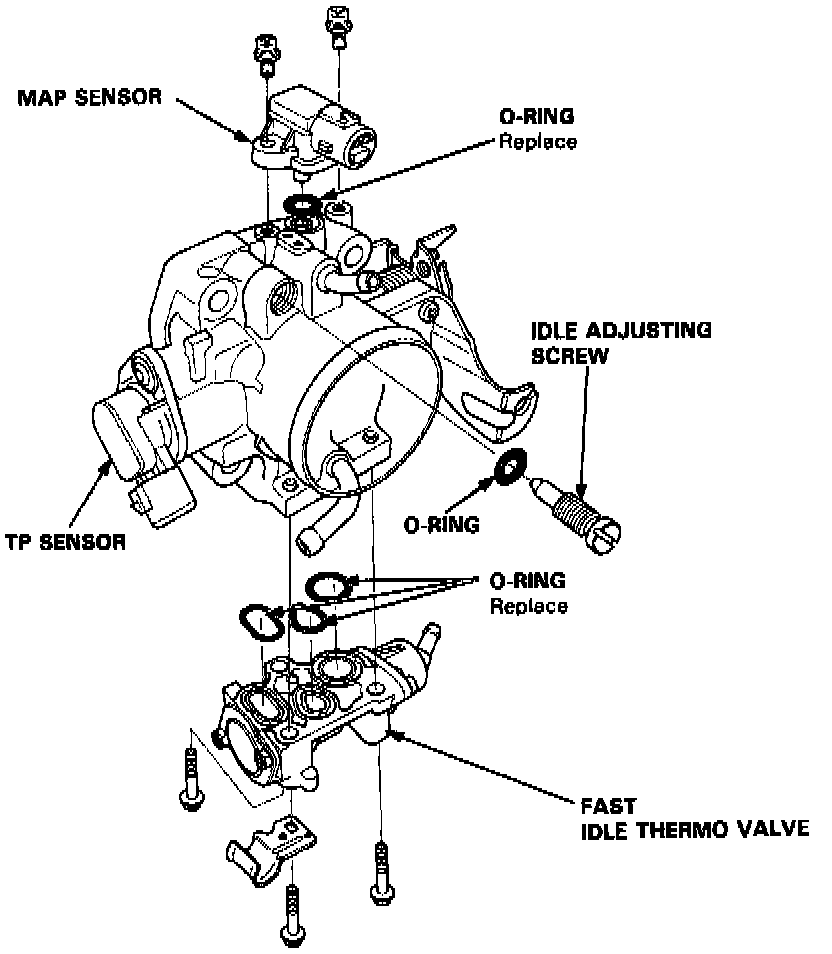 MAP SENSOR

O-RING
Replace

IDLE ADJUSTING
SCREW

TP SENSOR

O-RING

O-RING
Replace

FAST
IDLE THERMO VALVE