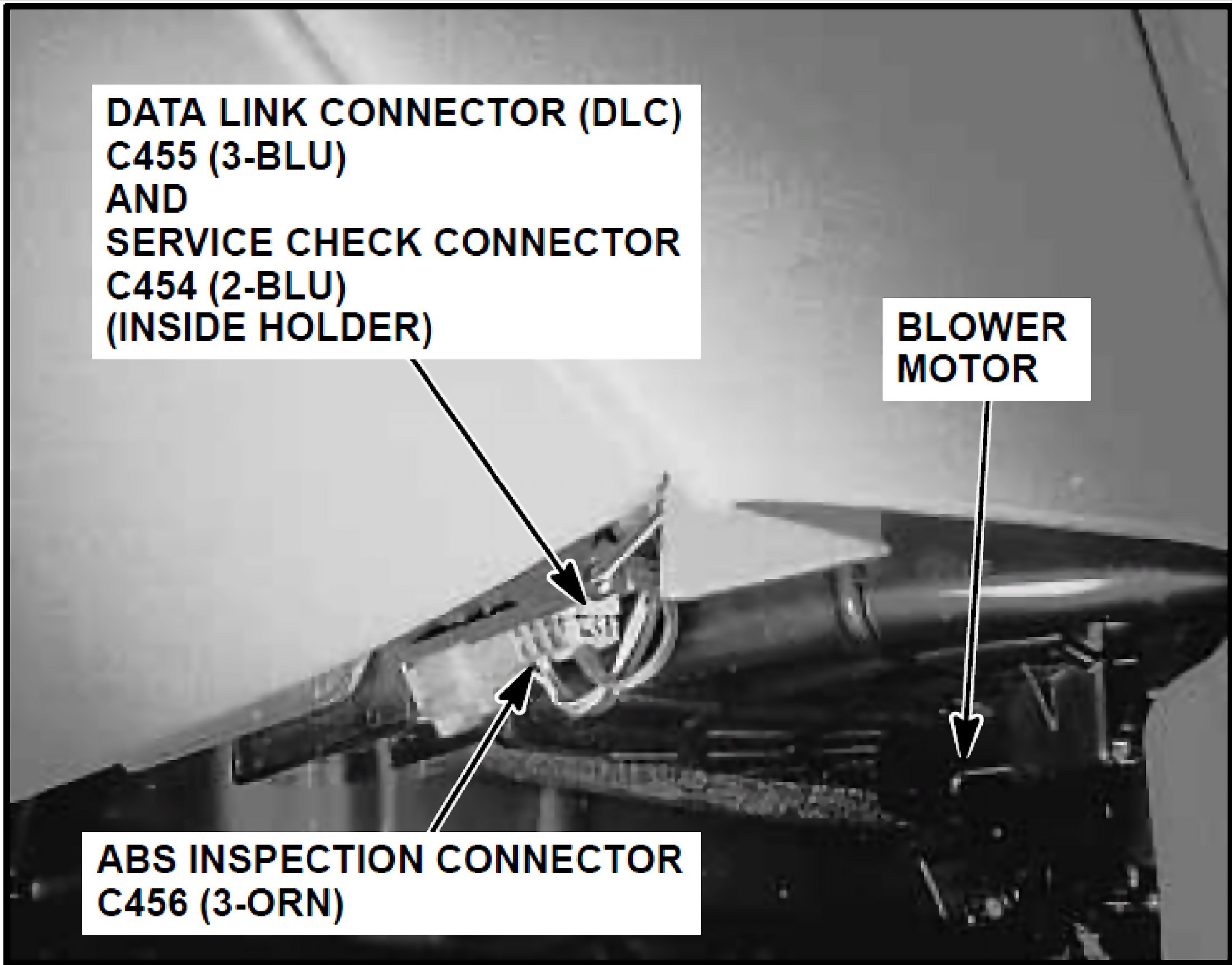 DATA LINK CONNECTOR (DLC)
C455 (3-BLU)
AND
SERVICE CHECK CONNECTOR
C454 (2-BLU)
(INSIDE HOLDER)

BLOWER
MOTOR

ABS INSPECTION CONNECTOR
C456 (3-ORN)