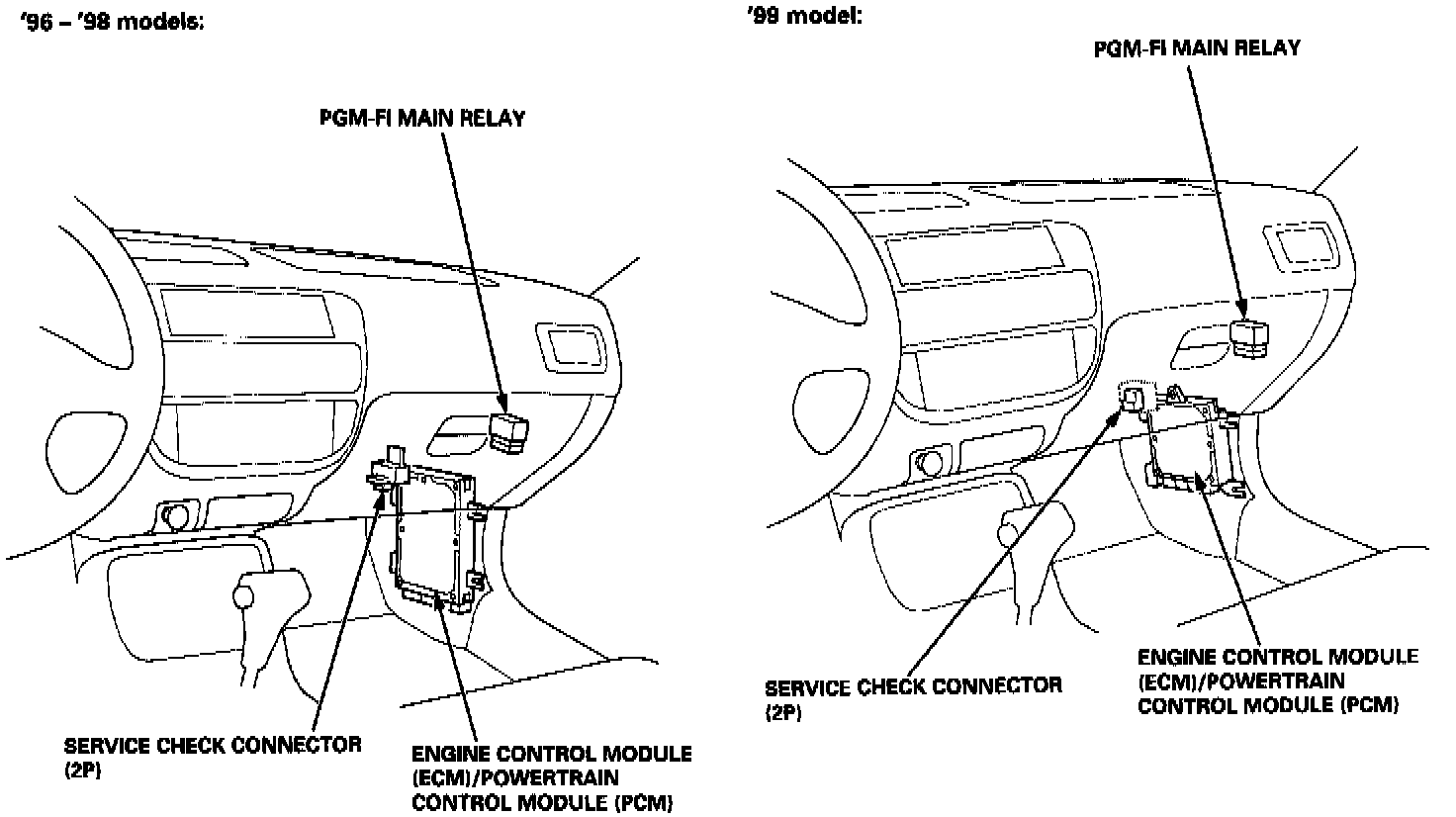 '96 – '98 models:

PGM-FI MAIN RELAY

SERVICE CHECK CONNECTOR (2P)

ENGINE CONTROL MODULE (ECM)/POWERTRAIN CONTROL MODULE (PCM)

'99 model:

PGM-FI MAIN RELAY

SERVICE CHECK CONNECTOR (2P)

ENGINE CONTROL MODULE (ECM)/POWERTRAIN CONTROL MODULE (PCM)