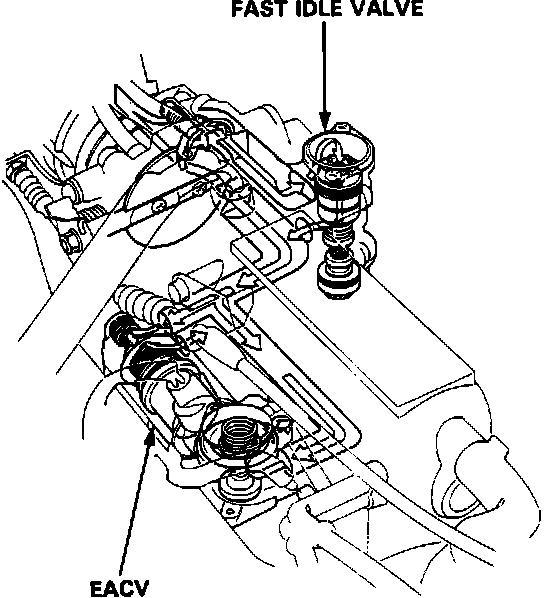 FAST IDLE VALVE

EACV