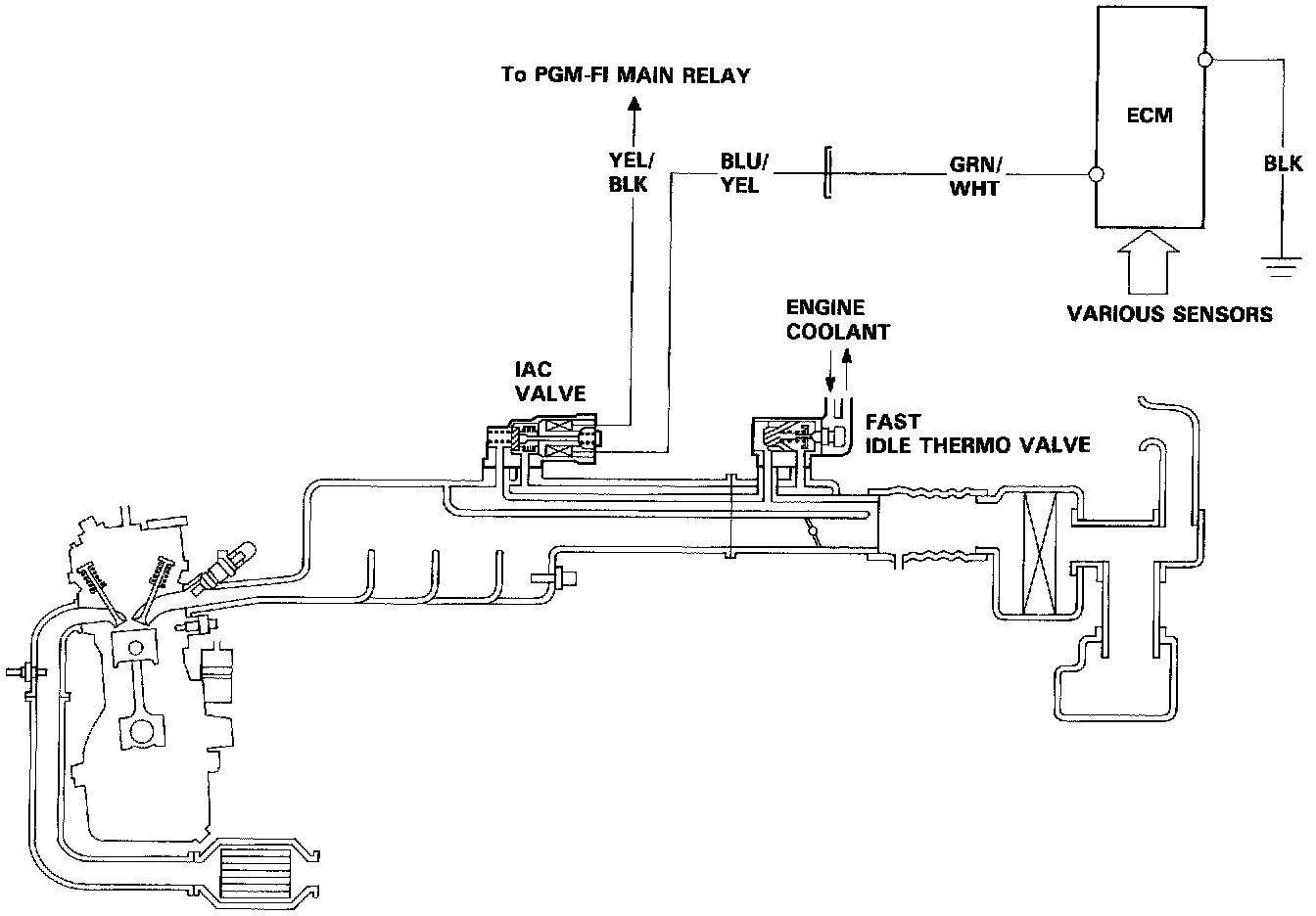 To PGM-FI MAIN RELAY

YEL/
BLK

BLU/
YEL

GRN/
WHT

ECM

BLK

VARIOUS SENSORS

ENGINE
COOLANT

IAC
VALVE

FAST
IDLE THERMO VALVE