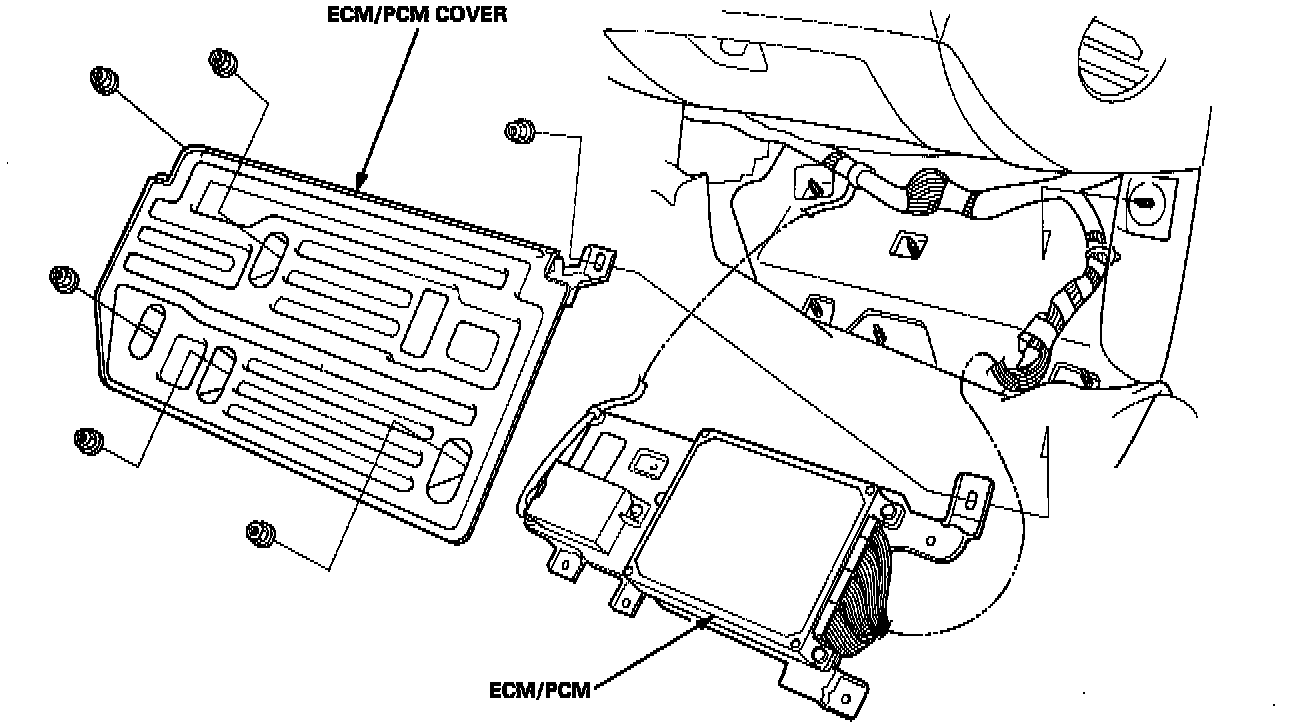 ECM/PCM COVER

ECM/PCM