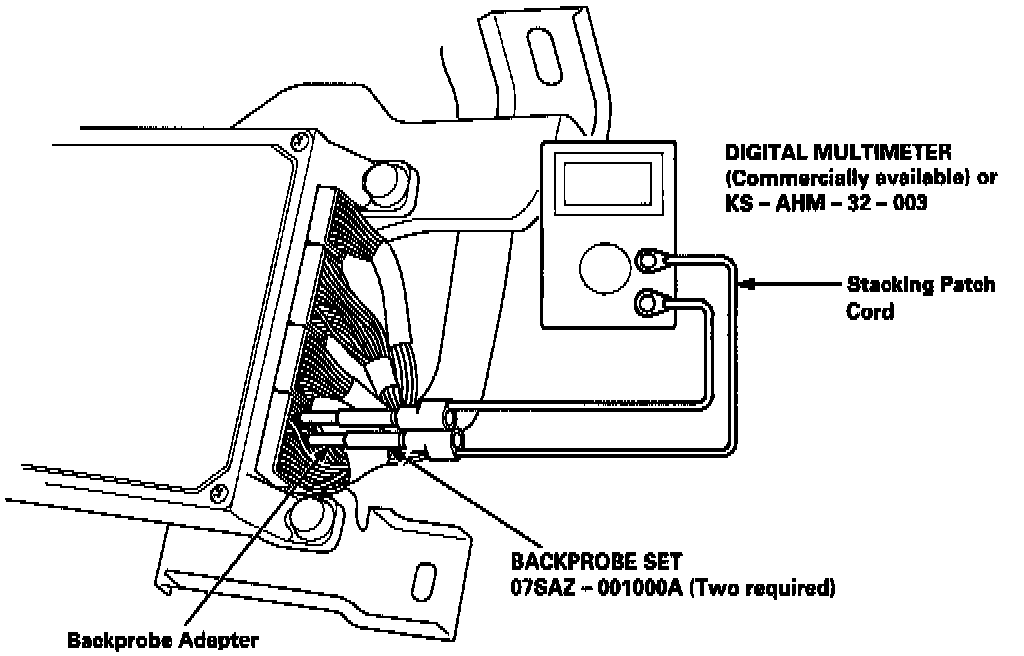 DIGITAL MULTIMETER
(Commercially available) or
KS – AHM – 32 – 003

Stacking Patch
Cord

BACKPROBE SET
07SAZ – 001000A (Two required)

Backprobe Adapter