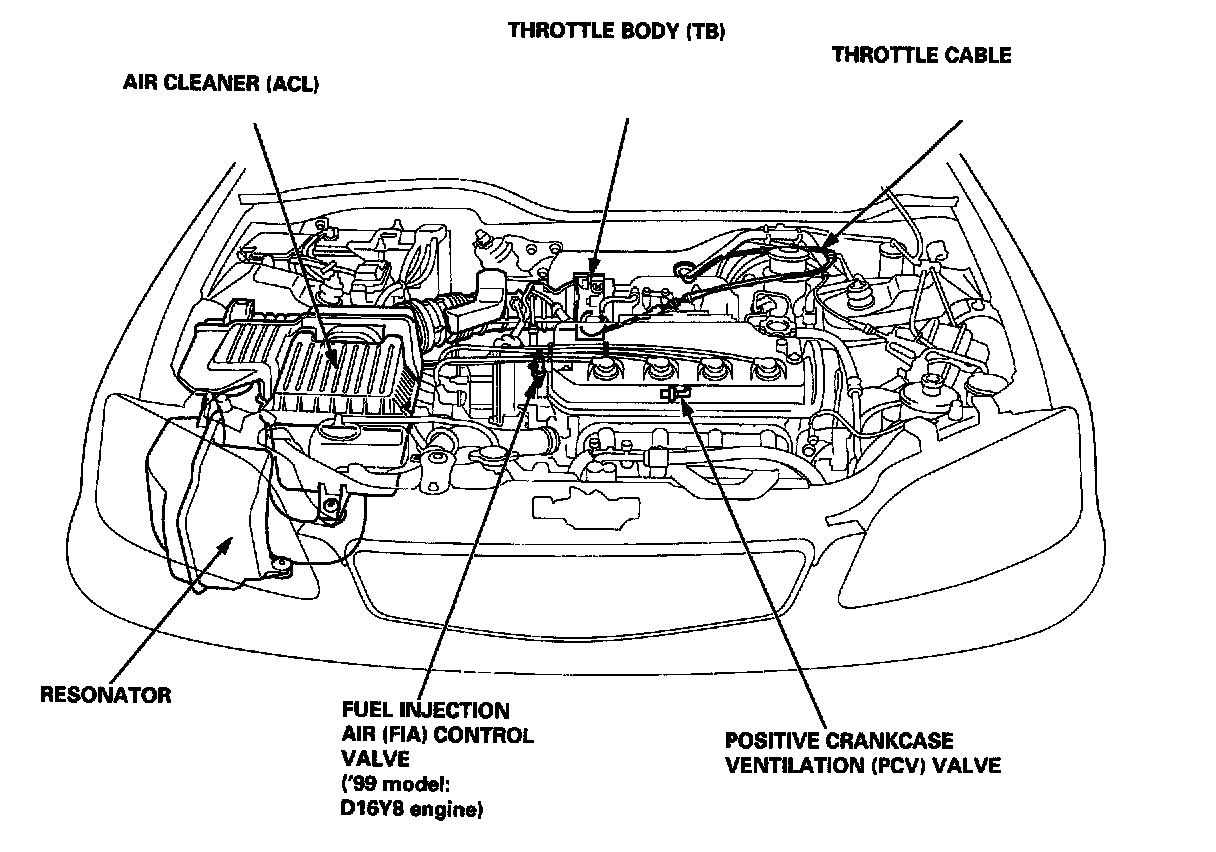 THROTTLE BODY (TB)

THROTTLE CABLE

AIR CLEANER (ACL)

RESONATOR

FUEL INJECTION AIR (FIA) CONTROL VALVE ('99 model: D16Y8 engine)

POSITIVE CRANKCASE VENTILATION (PCV) VALVE