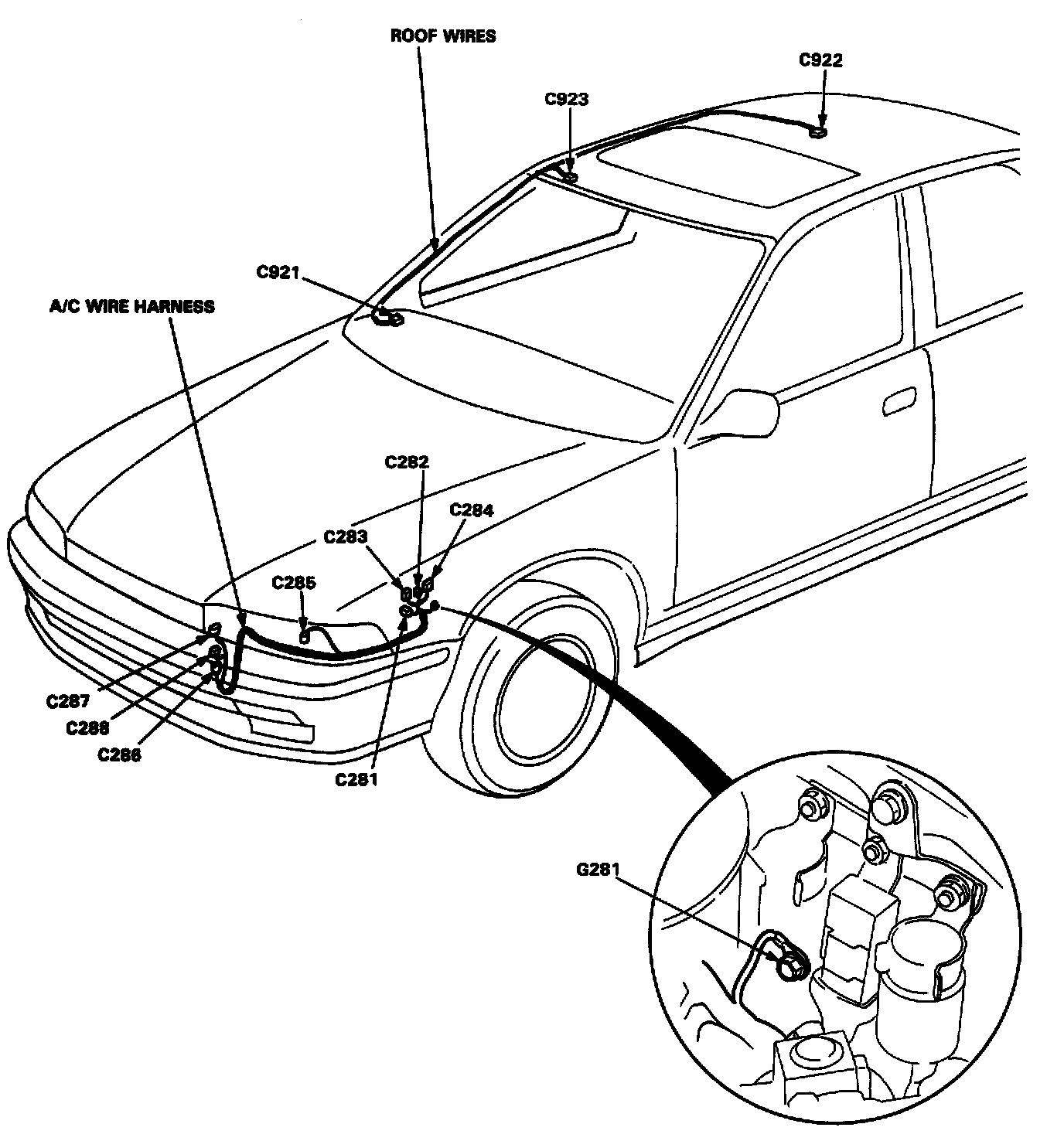 ROOF WIRES

C922

C923

C921

A/C WIRE HARNESS

C282

C284

C283

C285

C287

C288

C286

C281

G281