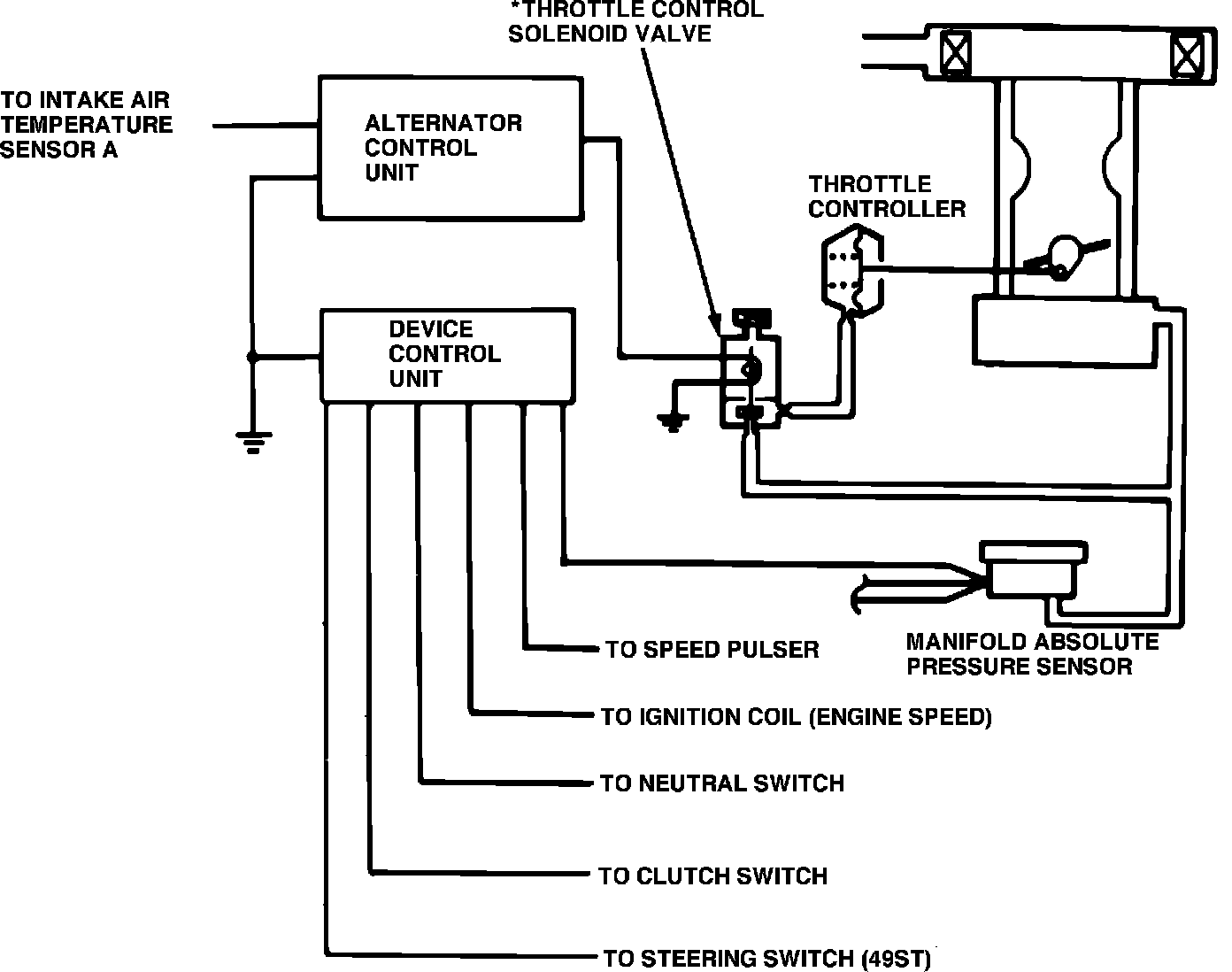 *THROTTLE CONTROL SOLENOID VALVE

TO INTAKE AIR TEMPERATURE SENSOR A

ALTERNATOR CONTROL UNIT

THROTTLE CONTROLLER

DEVICE CONTROL UNIT

MANIFOLD ABSOLUTE PRESSURE SENSOR

TO SPEED PULSER

TO IGNITION COIL (ENGINE SPEED)

TO NEUTRAL SWITCH

TO CLUTCH SWITCH

TO STEERING SWITCH (49ST)