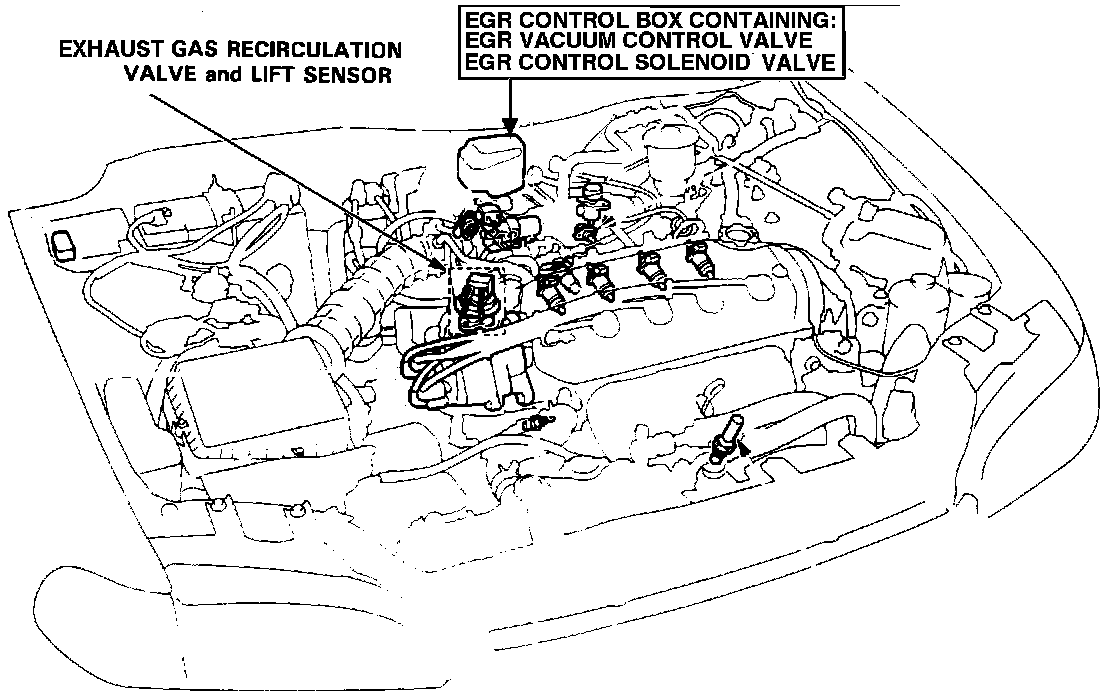 EXHAUST GAS RECIRCULATION
VALVE and LIFT SENSOR

EGR CONTROL BOX CONTAINING:
EGR VACUUM CONTROL VALVE
EGR CONTROL SOLENOID VALVE