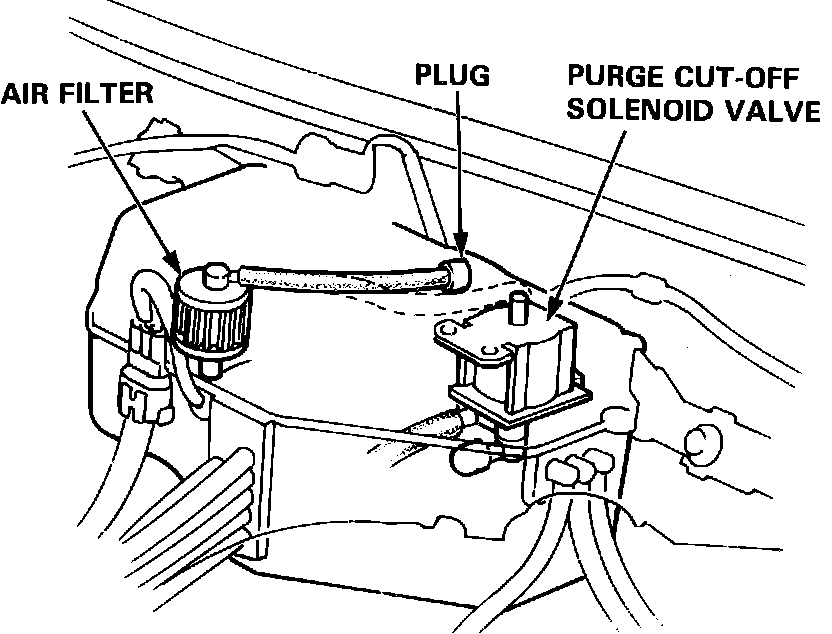 AIR FILTER

PLUG

PURGE CUT-OFF SOLENOID VALVE